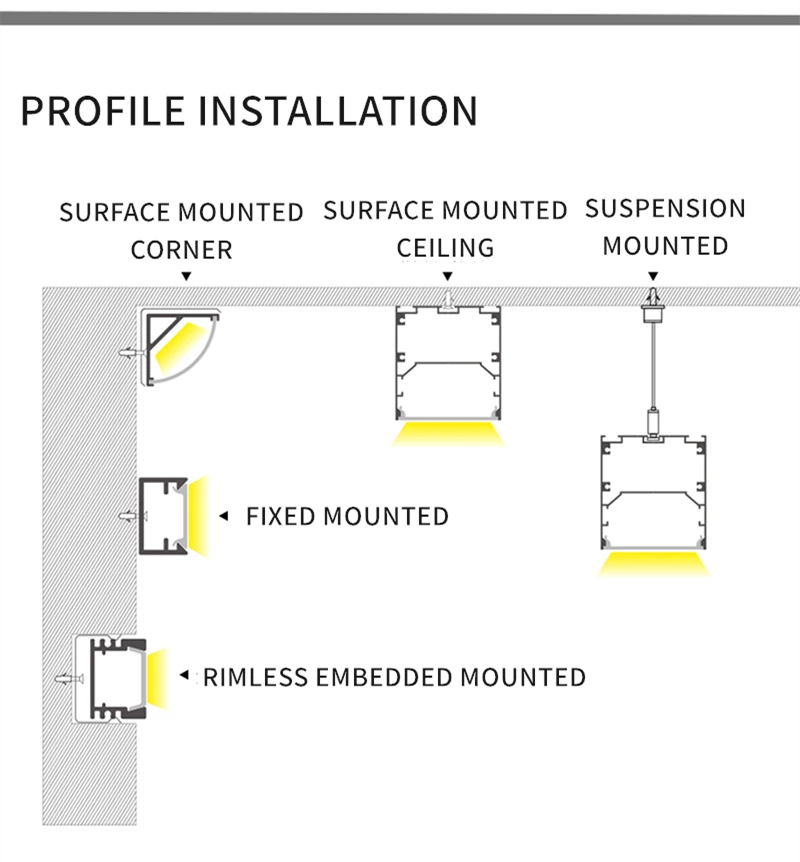 PROFILE INSTALLATION

SURFACE MOUNTED CORNER

SURFACE MOUNTED CEILING

SUSPENSION MOUNTED

FIXED MOUNTED

RIMLESS EMBEDDED MOUNTED