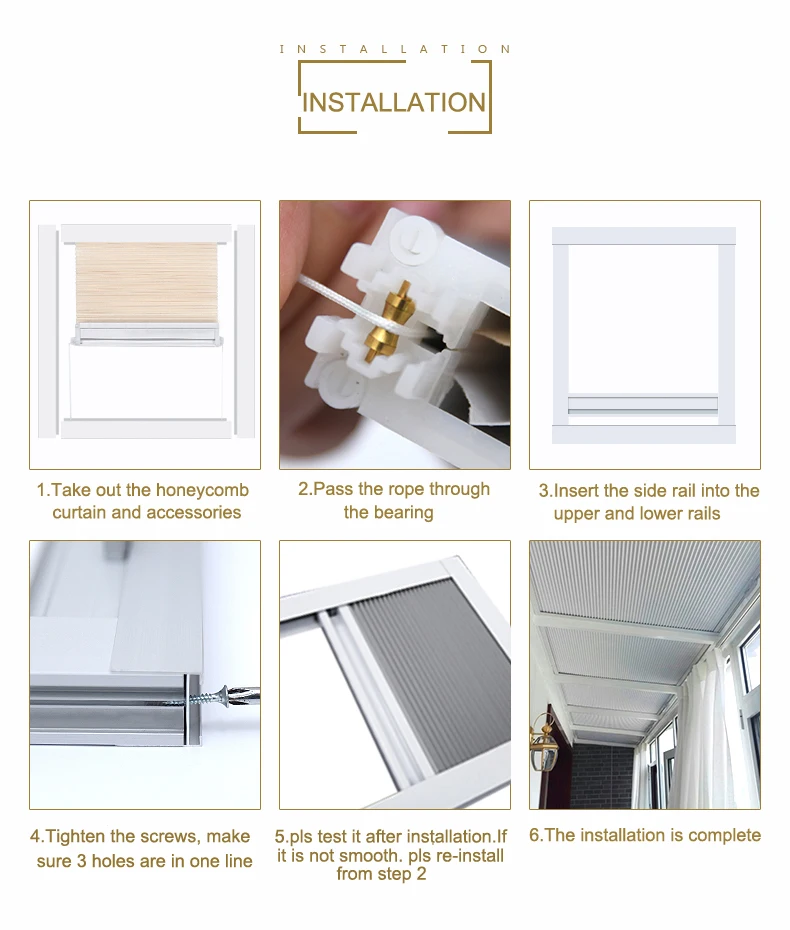 INSTALLATION

INSTALLATION

1.Take out the honeycomb curtain and accessories

2.Pass the rope through the bearing

3.Insert the side rail into the upper and lower rails

4.Tighten the screws, make sure 3 holes are in one line

5.pls test it after installation.If it is not smooth. pls re-install from step 2

6.The installation is complete