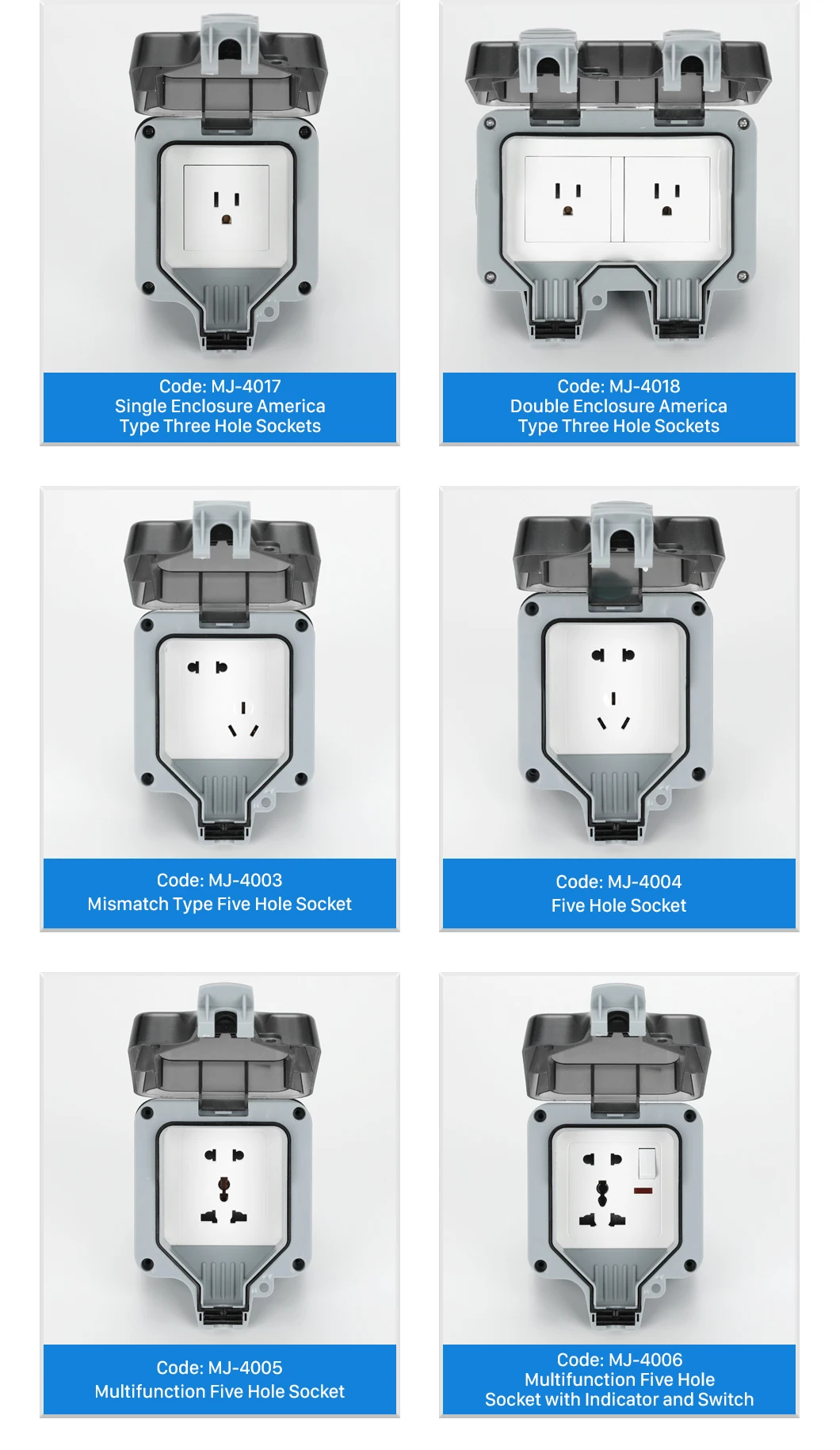 Code: MJ-4017
Single Enclosure America Type Three Hole Sockets

Code: MJ-4018
Double Enclosure America Type Three Hole Sockets

Code: MJ-4003
Mismatch Type Five Hole Socket

Code: MJ-4004
Five Hole Socket

Code: MJ-4005
Multifunction Five Hole Socket

Code: MJ-4006
Multifunction Five Hole Socket with Indicator and Switch