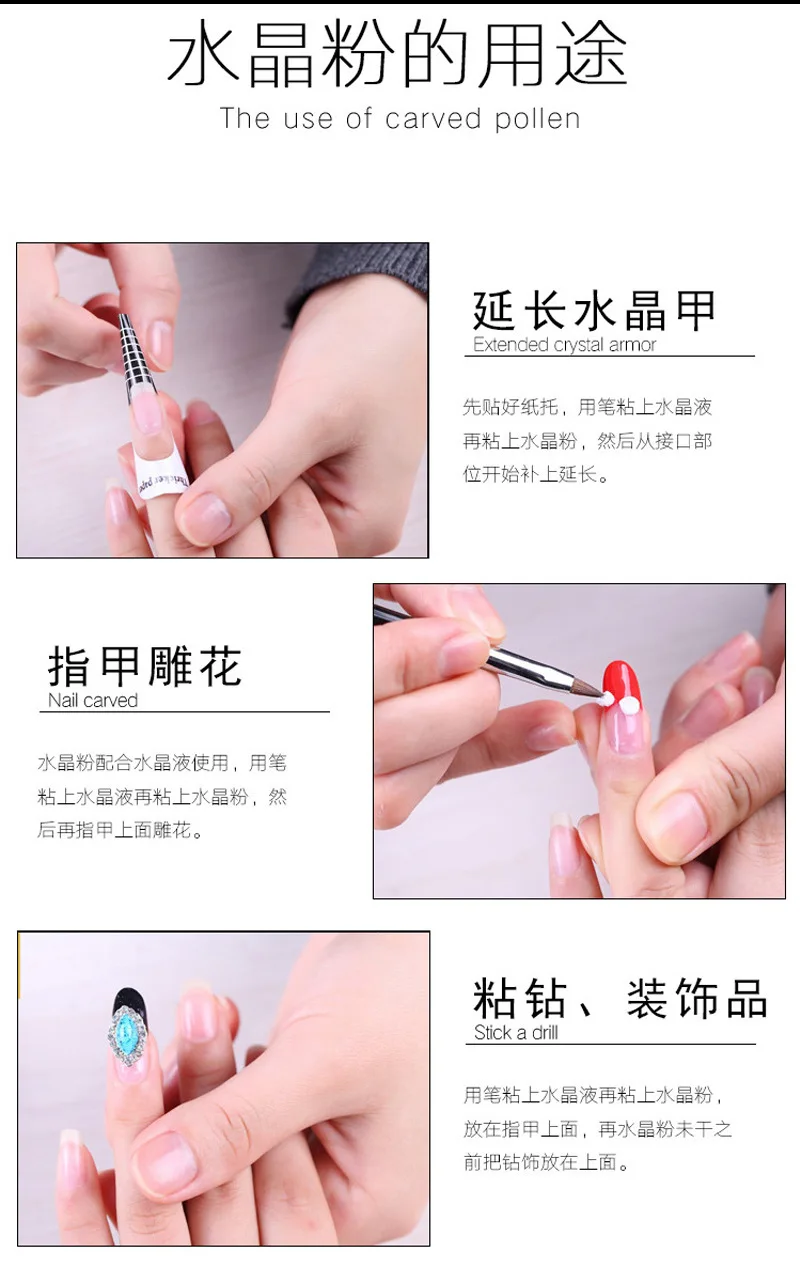 水晶粉的用途
The use of carved pollen

延长水晶甲
Extended crystal armor

先贴好纸托，用笔粘上水晶液再粘上水晶粉，然后从接口部位开始补上延长。

指甲雕花
Nail carved

水晶粉配合水晶液使用，用笔粘上水晶液再粘上水晶粉，然后再指甲上面雕花。

粘钻、装饰品
Stick a drill

用笔粘上水晶液再粘上水晶粉，放在指甲上面，再水晶粉未干之前把钻饰放在上面。