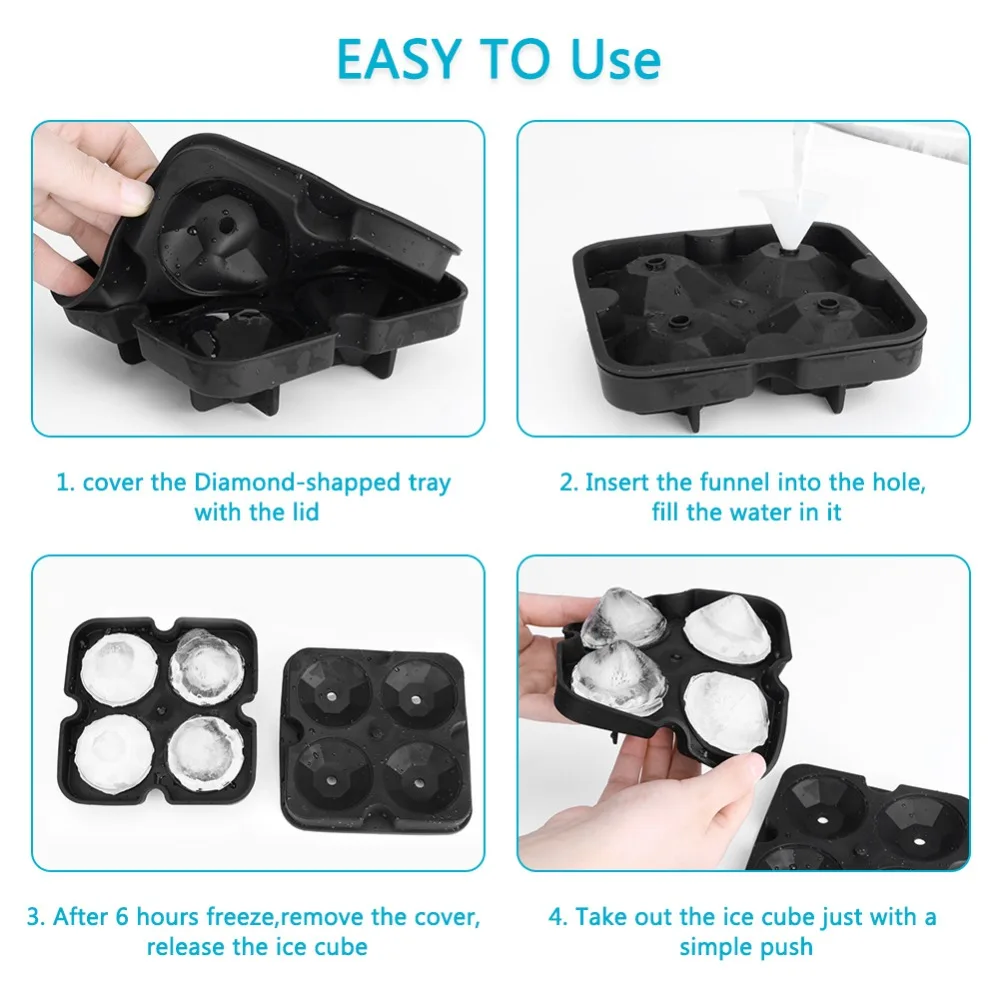 EASY TO Use

1. cover the Diamond-shapped tray with the lid

2. Insert the funnel into the hole, fill the water in it

3. After 6 hours freeze,remove the cover, release the ice cube

4. Take out the ice cube just with a simple push