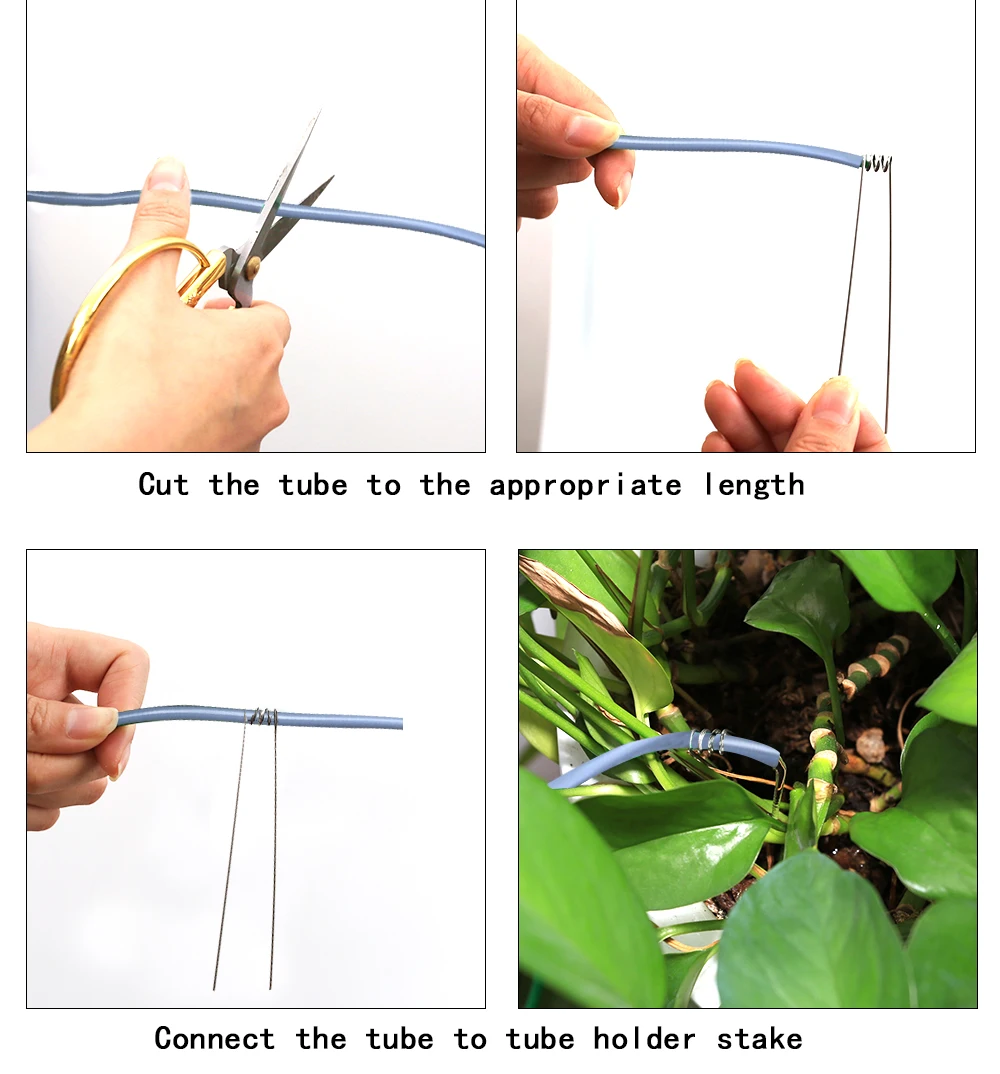 Cut the tube to the appropriate length

Connect the tube to tube holder stake