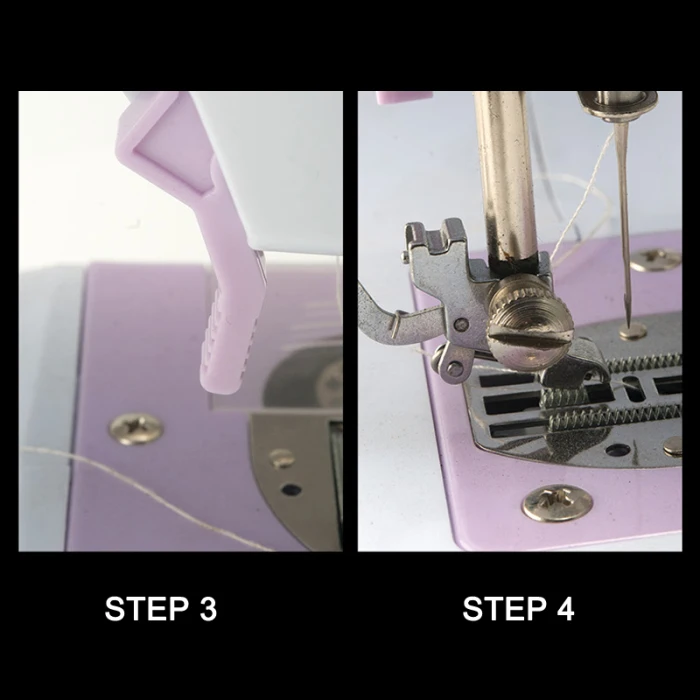 STEP 3

STEP 4