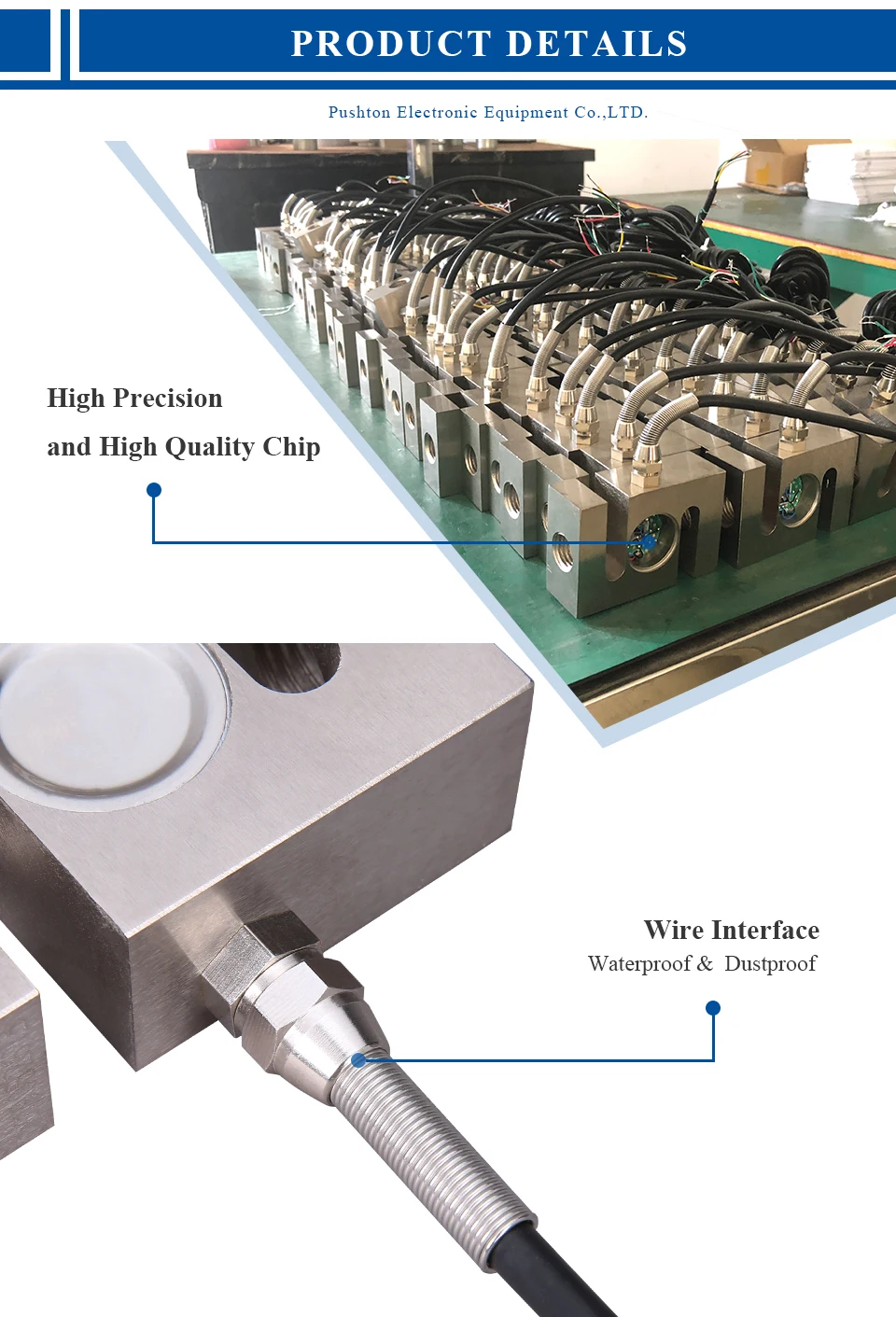 PRODUCT DETAILS

Pushton Electronic Equipment Co.,LTD.

High Precision
and High Quality Chip

Wire Interface
Waterproof & Dustproof