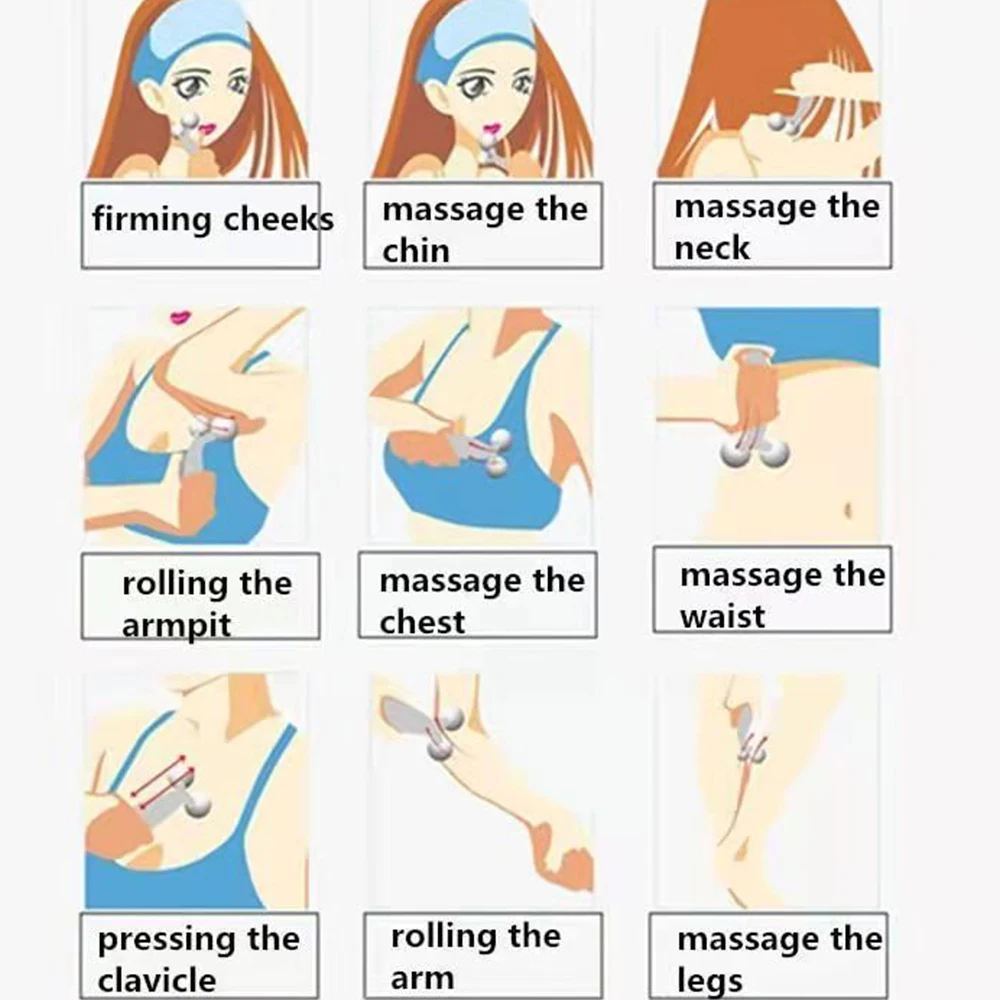 firming cheeks

massage the chin

massage the neck

rolling the armpit

massage the chest

massage the waist

pressing the clavicle

rolling the arm

massage the legs