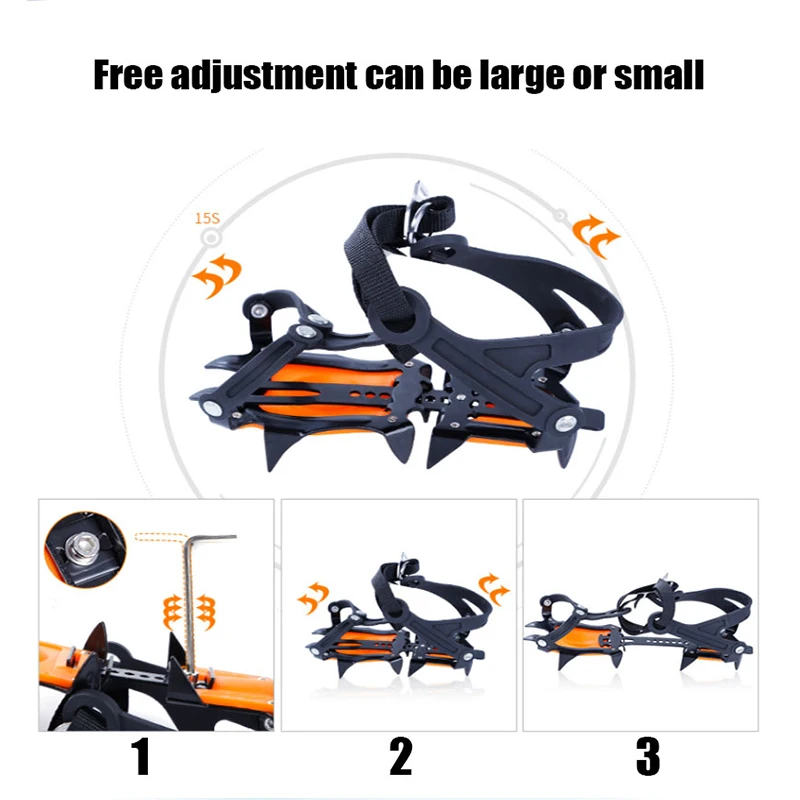 Free adjustment can be large or small

15S

1

2

3