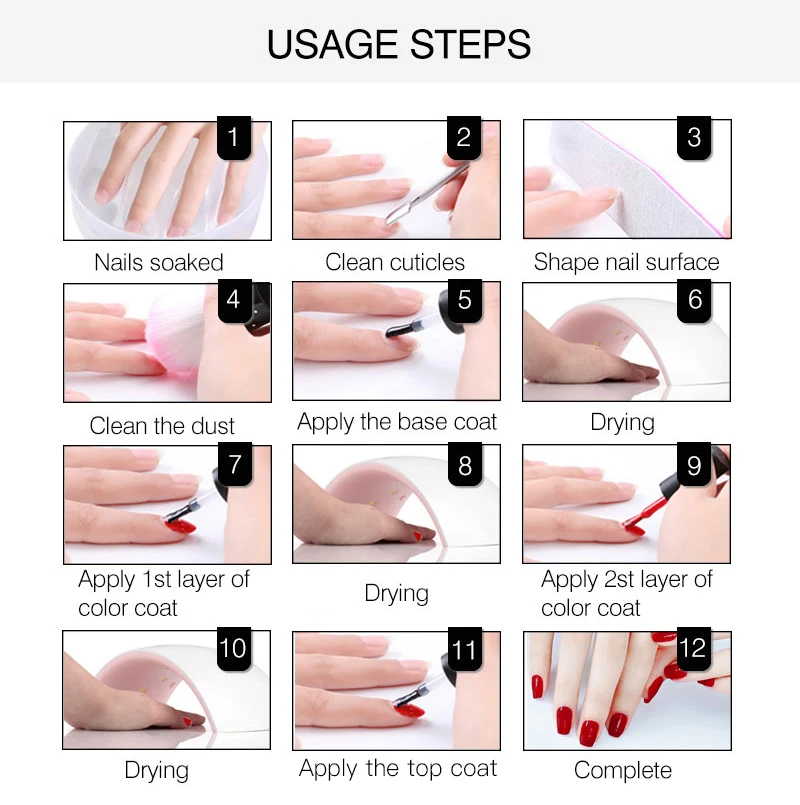 USAGE STEPS

1
Nails soaked

2
Clean cuticles

3
Shape nail surface

4
Clean the dust

5
Apply the base coat

6
Drying

7
Apply 1st layer of color coat

8
Drying

9
Apply 2st layer of color coat

10
Drying

11
Apply the top coat

12
Complete