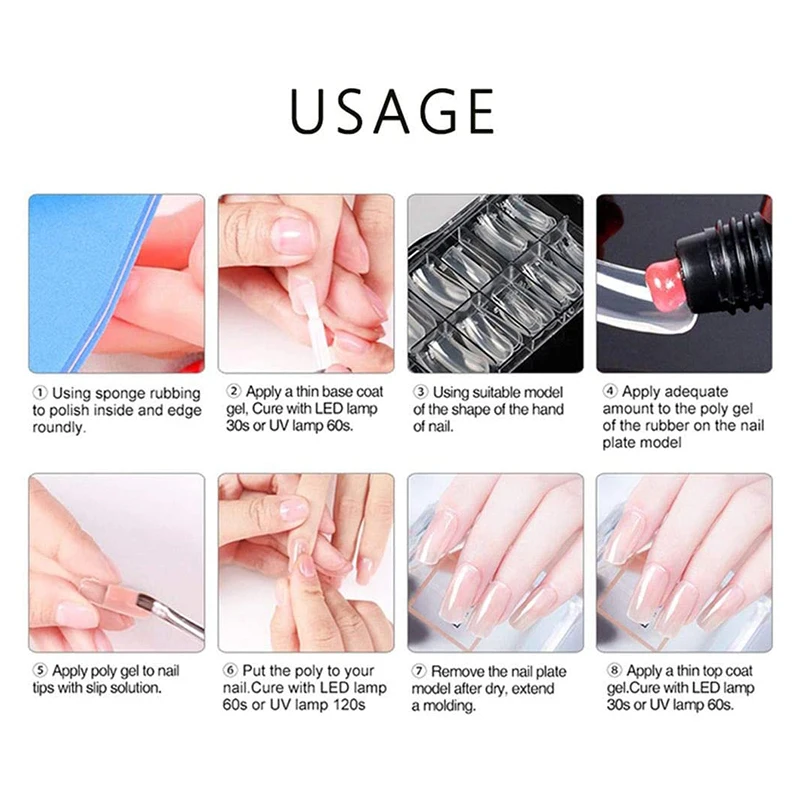 USAGE

① Using sponge rubbing to polish inside and edge roundly.

② Apply a thin base coat gel, Cure with LED lamp 30s or UV lamp 60s.

③ Using suitable model of the shape of the hand of nail.

④ Apply adequate amount to the poly gel of the rubber on the nail plate model

⑤ Apply poly gel to nail tips with slip solution.

⑥ Put the poly to your nail.Cure with LED lamp 60s or UV lamp 120s

⑦ Remove the nail plate model after dry, extend a molding.

⑧ Apply a thin top coat gel.Cure with LED lamp 30s or UV lamp 60s.