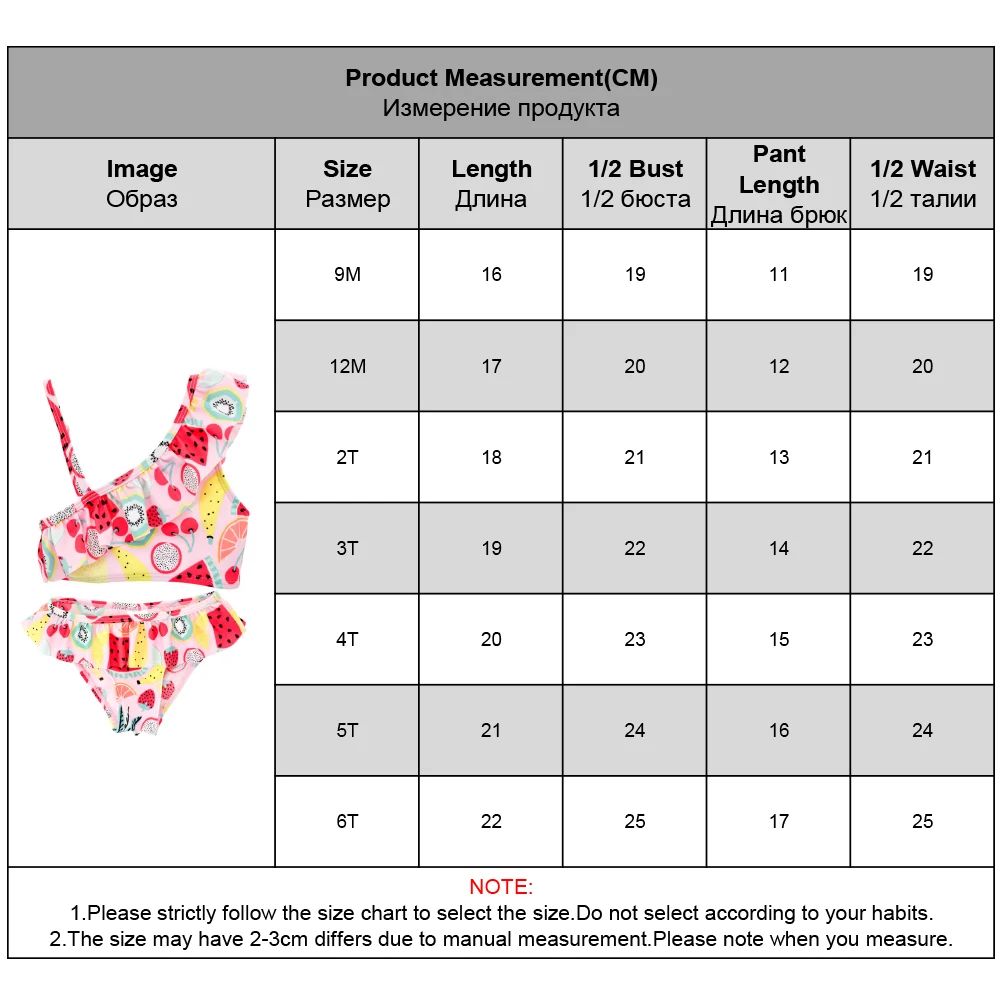 Product Measurement(CM)
Измерение продукта

| Image Образ | Size Размер | Length Длина | 1/2 Bust 1/2 бюста | Pant Length Длина брюк | 1/2 Waist 1/2 талии |
|---|---|---|---|---|---|
| | 9M | 16 | 19 | 11 | 19 |
| | 12M | 17 | 20 | 12 | 20 |
| | 2T | 18 | 21 | 13 | 21 |
| | 3T | 19 | 22 | 14 | 22 |
| | 4T | 20 | 23 | 15 | 23 |
| | 5T | 21 | 24 | 16 | 24 |
| | 6T | 22 | 25 | 17 | 25 |

NOTE:
1.Please strictly follow the size chart to select the size.Do not select according to your habits.
2.The size may have 2-3cm differs due to manual measurement.Please note when you measure.