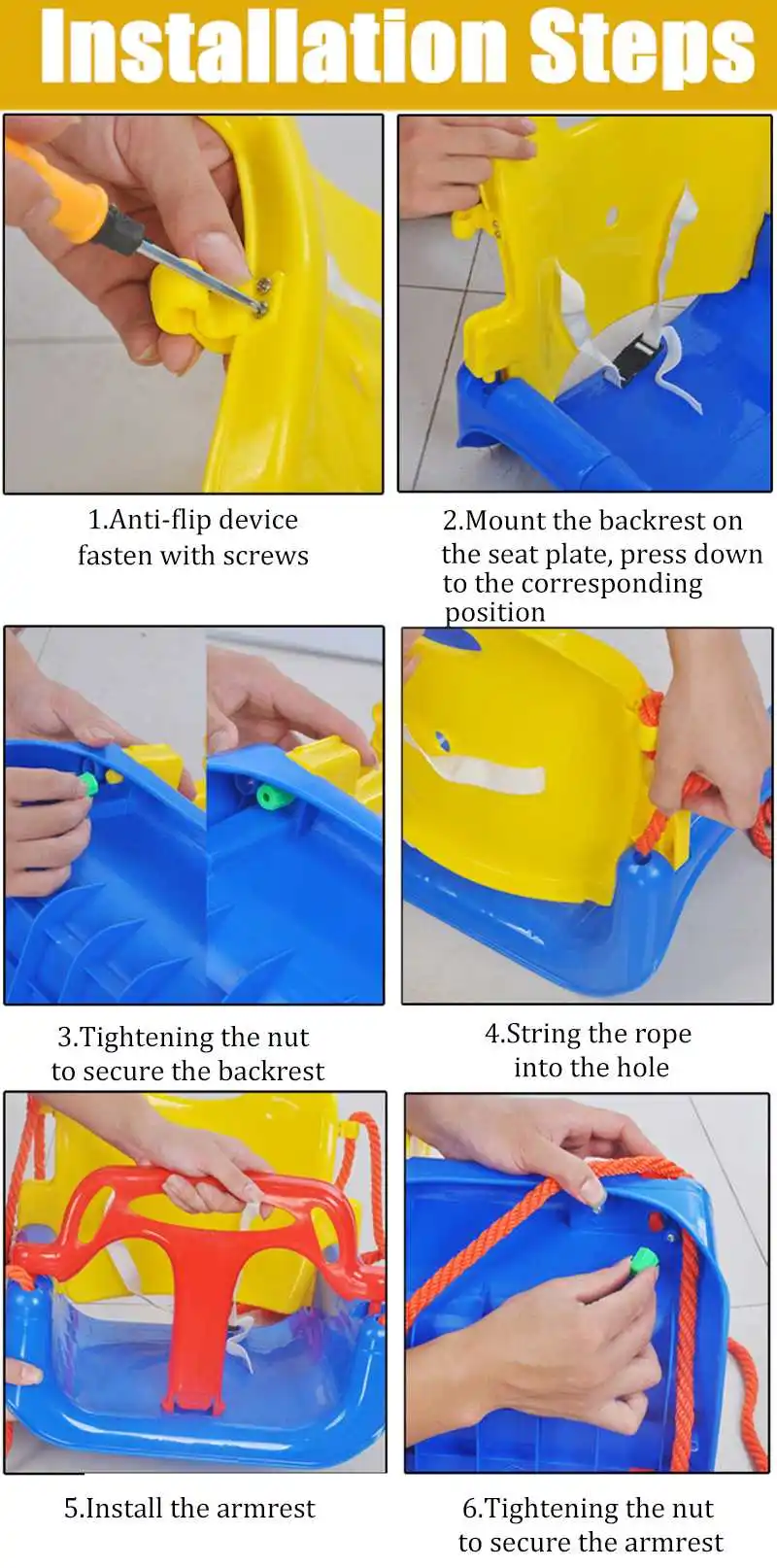 Installation Steps

1.Anti-flip device fasten with screws

2.Mount the backrest on the seat plate, press down to the corresponding position

3.Tightening the nut to secure the backrest

4.String the rope into the hole

5.Install the armrest

6.Tightening the nut to secure the armrest