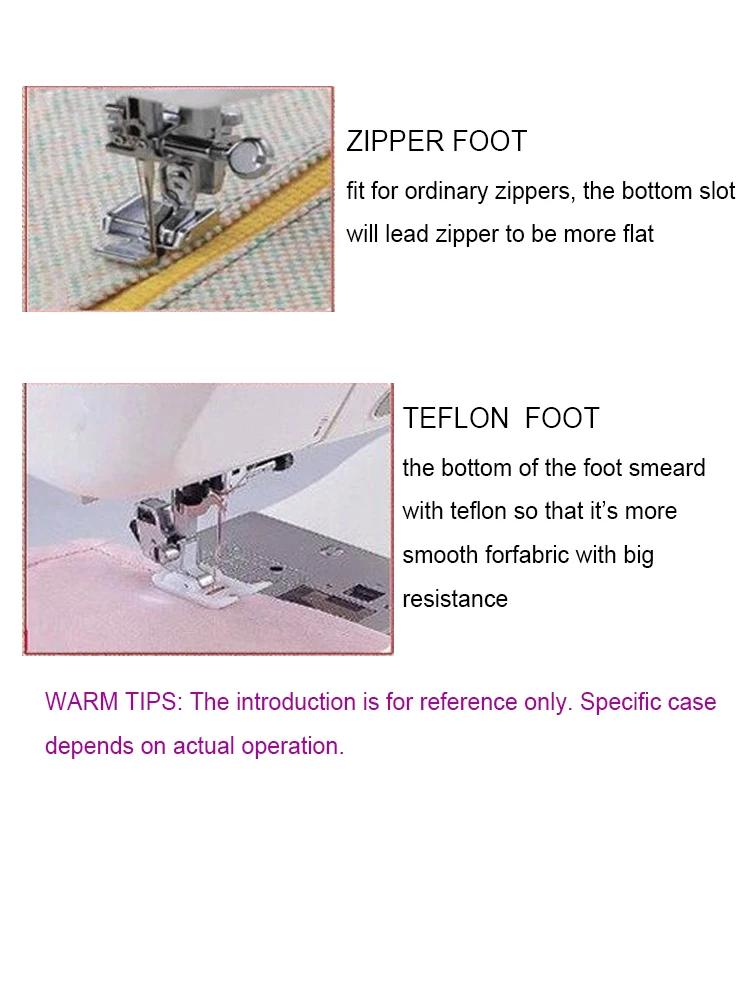 ZIPPER FOOT

fit for ordinary zippers, the bottom slot will lead zipper to be more flat

TEFLON  FOOT

the bottom of the foot smeard with teflon so that it's more smooth forfabric with big resistance

WARM TIPS: The introduction is for reference only. Specific case depends on actual operation.