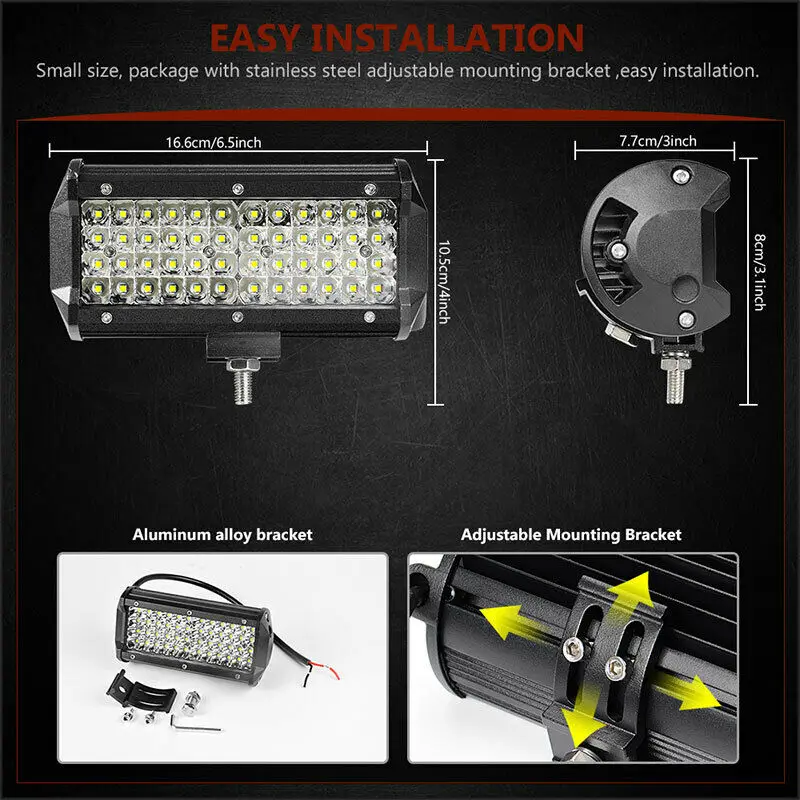 EASY INSTALLATION

Small size, package with stainless steel adjustable mounting bracket ,easy installation.

16.6cm/6.5inch

10.5cm/4inch

7.7cm/3inch

8cm/3.1inch

Aluminum alloy bracket

Adjustable Mounting Bracket