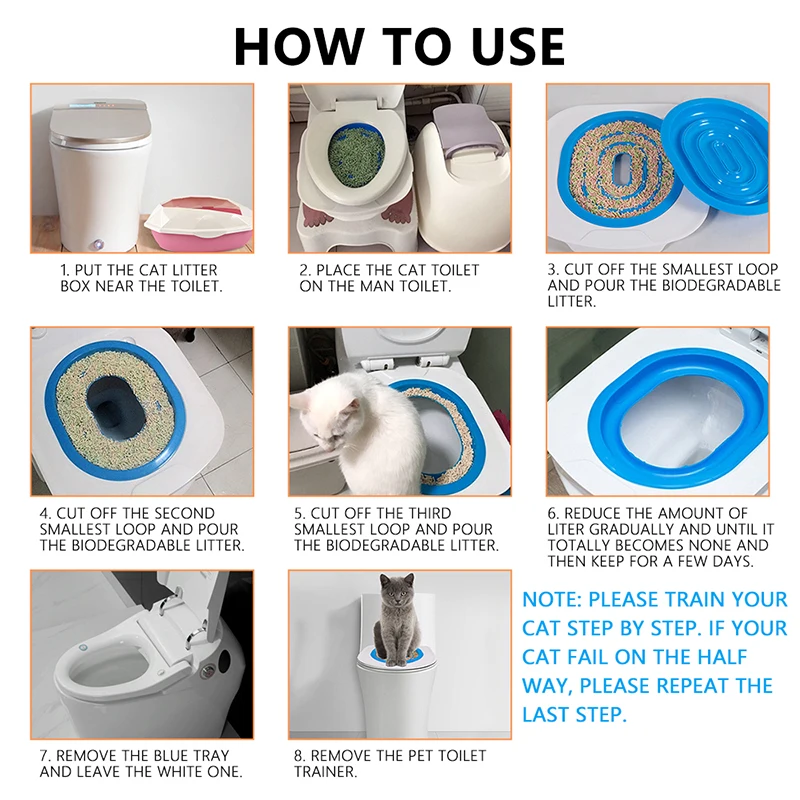 HOW TO USE

1. PUT THE CAT LITTER BOX NEAR THE TOILET.

2. PLACE THE CAT TOILET ON THE MAN TOILET.

3. CUT OFF THE SMALLEST LOOP AND POUR THE BIODEGRADABLE LITTER.

4. CUT OFF THE SECOND SMALLEST LOOP AND POUR THE BIODEGRADABLE LITTER.

5. CUT OFF THE THIRD SMALLEST LOOP AND POUR THE BIODEGRADABLE LITTER.

6. REDUCE THE AMOUNT OF LITER GRADUALLY AND UNTIL IT TOTALLY BECOMES NONE AND THEN KEEP FOR A FEW DAYS.

7. REMOVE THE BLUE TRAY AND LEAVE THE WHITE ONE.

8. REMOVE THE PET TOILET TRAINER.

NOTE: PLEASE TRAIN YOUR CAT STEP BY STEP. IF YOUR CAT FAIL ON THE HALF WAY, PLEASE REPEAT THE LAST STEP.