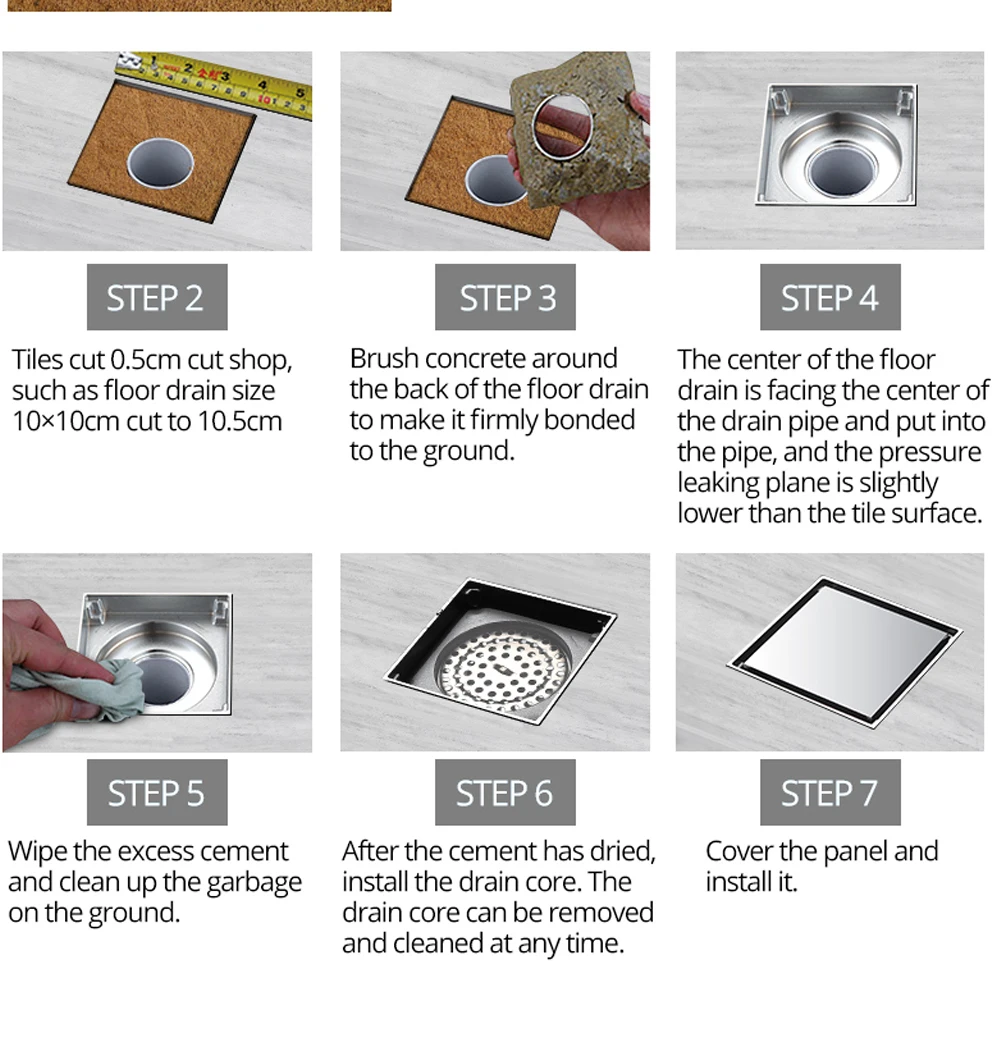 STEP 2

Tiles cut 0.5cm cut shop, such as floor drain size 10×10cm cut to 10.5cm

STEP 3

Brush concrete around the back of the floor drain to make it firmly bonded to the ground.

STEP 4

The center of the floor drain is facing the center of the drain pipe and put into the pipe, and the pressure leaking plane is slightly lower than the tile surface.

STEP 5

Wipe the excess cement and clean up the garbage on the ground.

STEP 6

After the cement has dried, install the drain core. The drain core can be removed and cleaned at any time.

STEP 7

Cover the panel and install it.