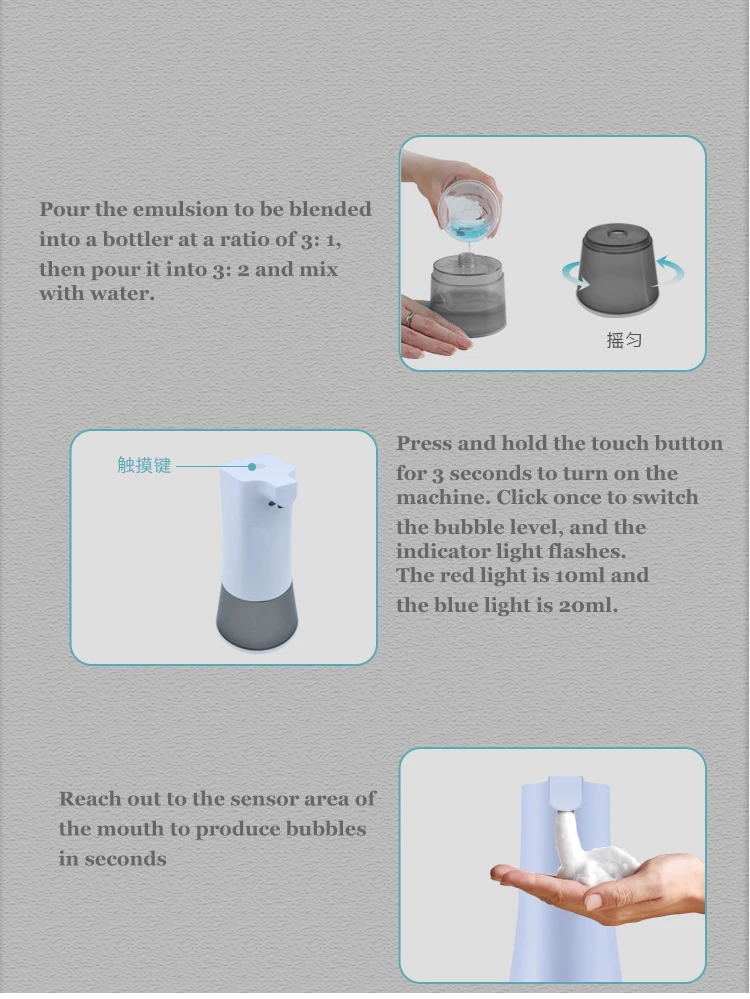 Pour the emulsion to be blended into a bottler at a ratio of 3: 1, then pour it into 3: 2 and mix with water.

摇匀

触摸键

Press and hold the touch button for 3 seconds to turn on the machine. Click once to switch the bubble level, and the indicator light flashes.
The red light is 10ml and the blue light is 20ml.

Reach out to the sensor area of the mouth to produce bubbles in seconds