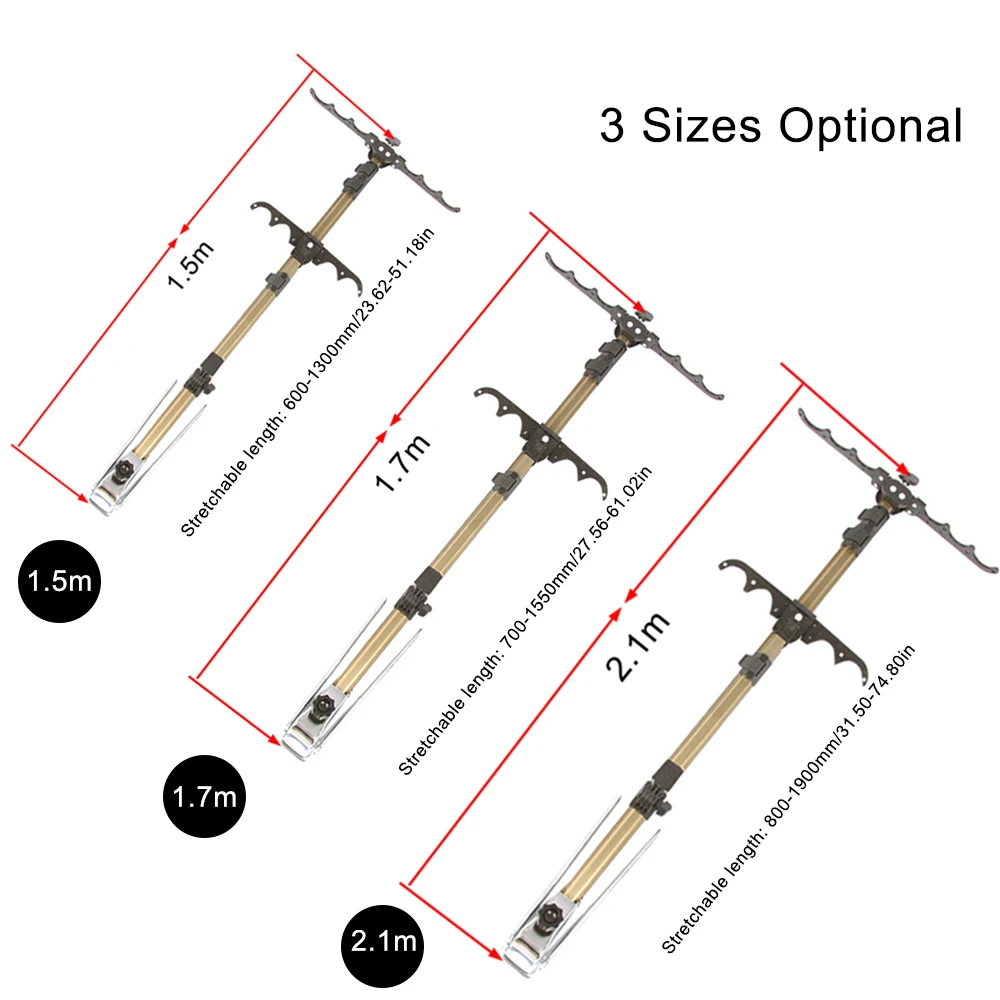 3 Sizes Optional

1.5m

Stretchable length: 600-1300mm/23.62-51.18in

1.5m

1.7m

Stretchable length: 700-1550mm/27.56-61.02in

1.7m

2.1m

Stretchable length: 800-1900mm/31.50-74.80in

2.1m