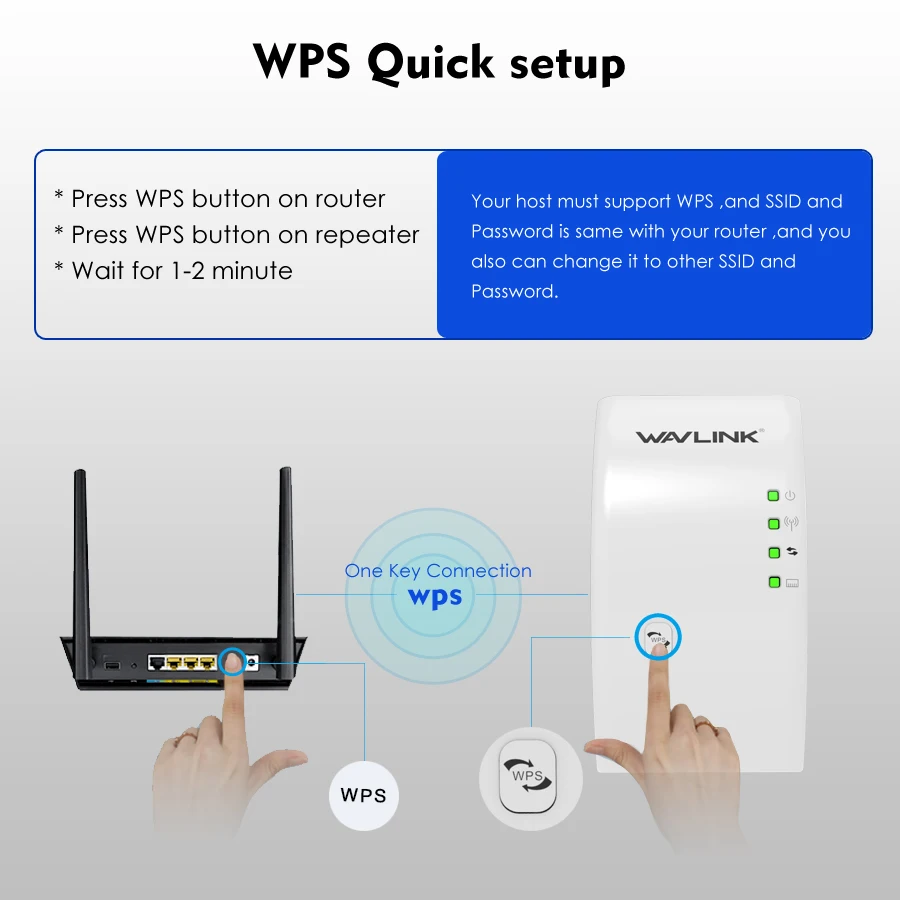 WPS Quick setup

* Press WPS button on router
* Press WPS button on repeater
* Wait for 1-2 minute

Your host must support WPS ,and SSID and Password is same with your router ,and you also can change it to other SSID and Password.

WAVLINK

One Key Connection
wps

WPS

WPS

WPS