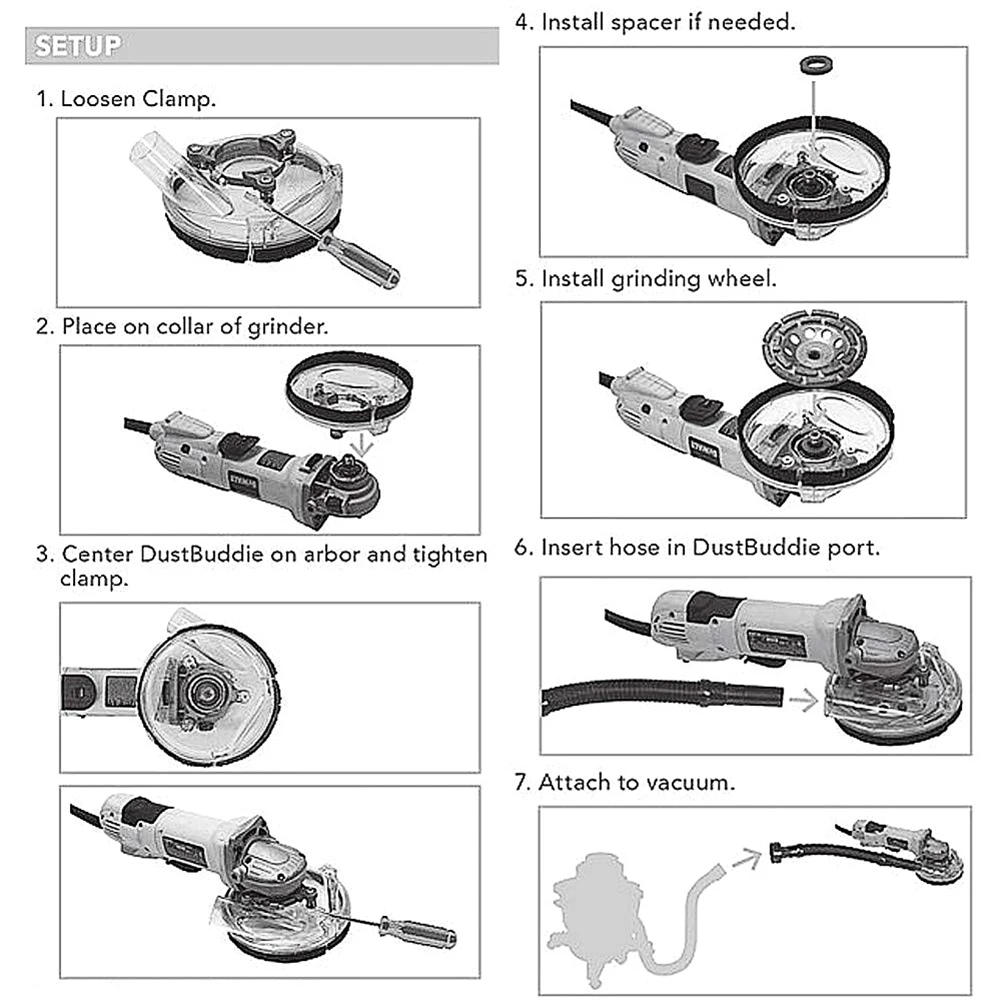 SETUP

1. Loosen Clamp.

2. Place on collar of grinder.

3. Center DustBuddie on arbor and tighten clamp.

4. Install spacer if needed.

5. Install grinding wheel.

6. Insert hose in DustBuddie port.

7. Attach to vacuum.