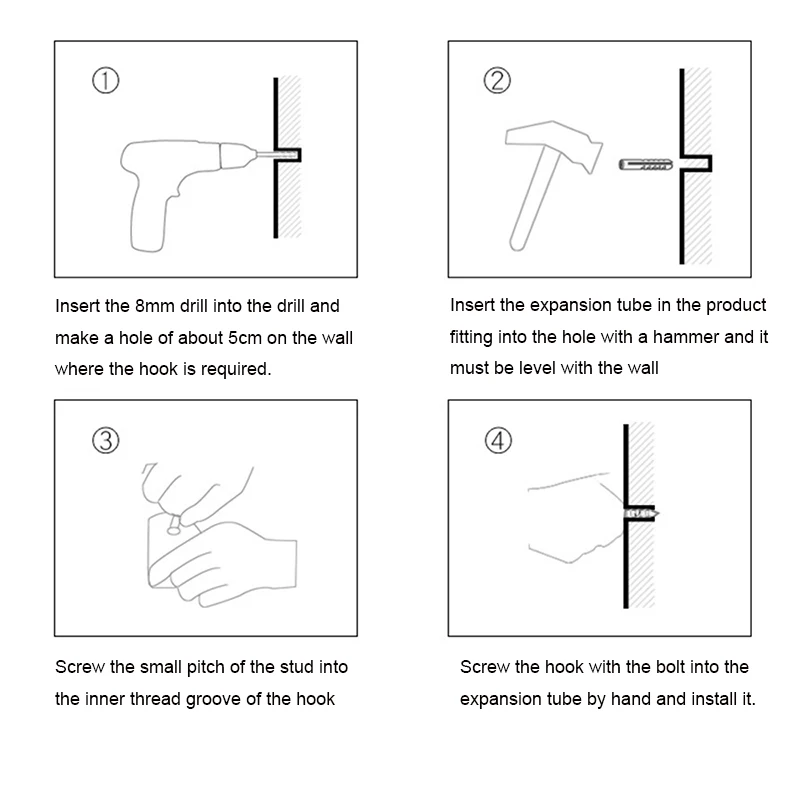 ①

Insert the 8mm drill into the drill and make a hole of about 5cm on the wall where the hook is required.

②

Insert the expansion tube in the product fitting into the hole with a hammer and it must be level with the wall

③

Screw the small pitch of the stud into the inner thread groove of the hook

④

Screw the hook with the bolt into the expansion tube by hand and install it.