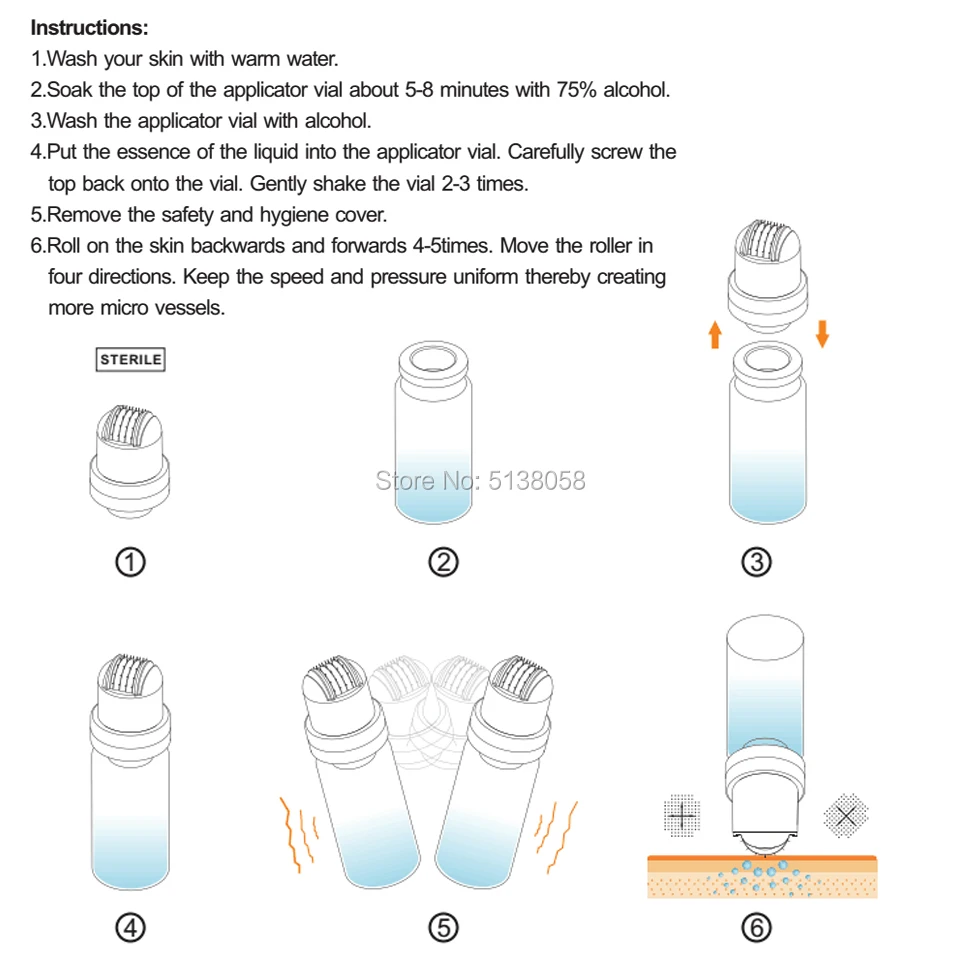 Instructions:
1.Wash your skin with warm water.
2.Soak the top of the applicator vial about 5-8 minutes with 75% alcohol.
3.Wash the applicator vial with alcohol.
4.Put the essence of the liquid into the applicator vial. Carefully screw the top back onto the vial. Gently shake the vial 2-3 times.
5.Remove the safety and hygiene cover.
6.Roll on the skin backwards and forwards 4-5times. Move the roller in four directions. Keep the speed and pressure uniform thereby creating more micro vessels.

STERILE

Store No: 5138058

①

②

③

④

⑤

⑥