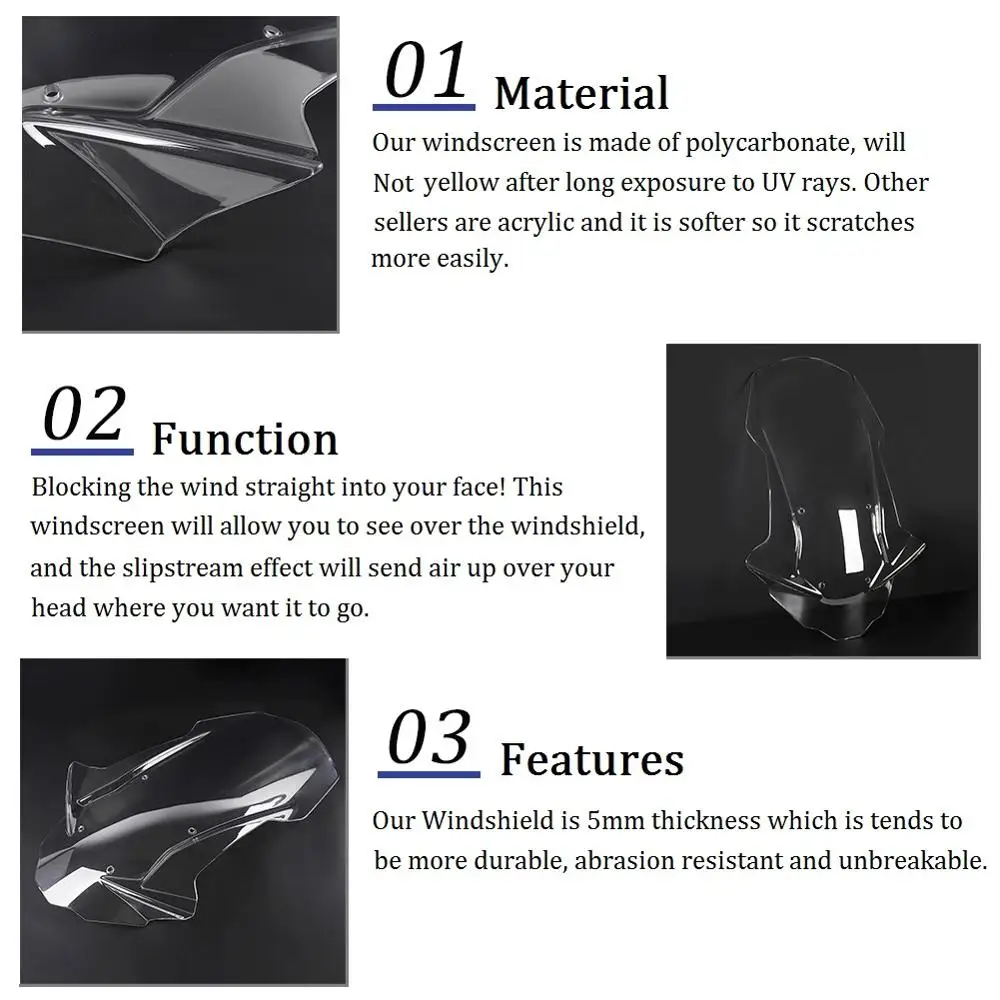 01 Material

Our windscreen is made of polycarbonate, will Not yellow after long exposure to UV rays. Other sellers are acrylic and it is softer so it scratches more easily.

02 Function

Blocking the wind straight into your face! This windscreen will allow you to see over the windshield, and the slipstream effect will send air up over your head where you want it to go.

03 Features

Our Windshield is 5mm thickness which is tends to be more durable, abrasion resistant and unbreakable.