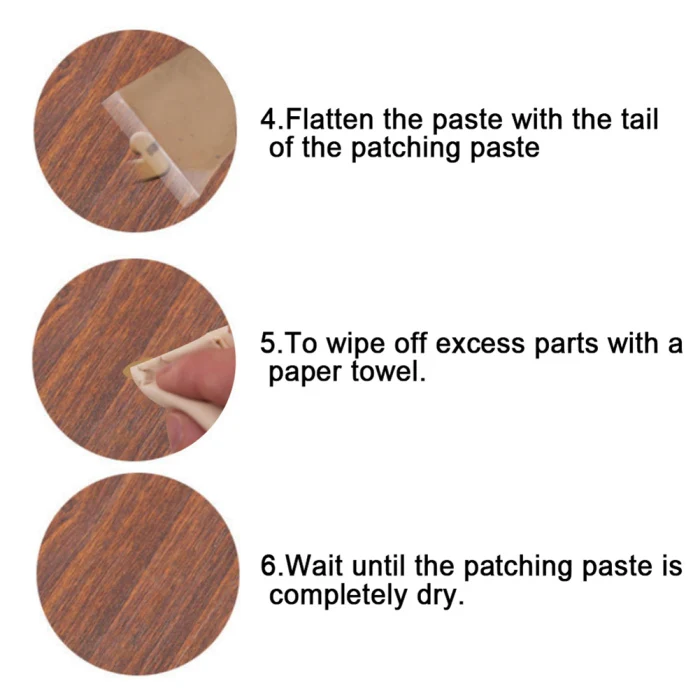 4.Flatten the paste with the tail of the patching paste

5.To wipe off excess parts with a paper towel.

6.Wait until the patching paste is completely dry.