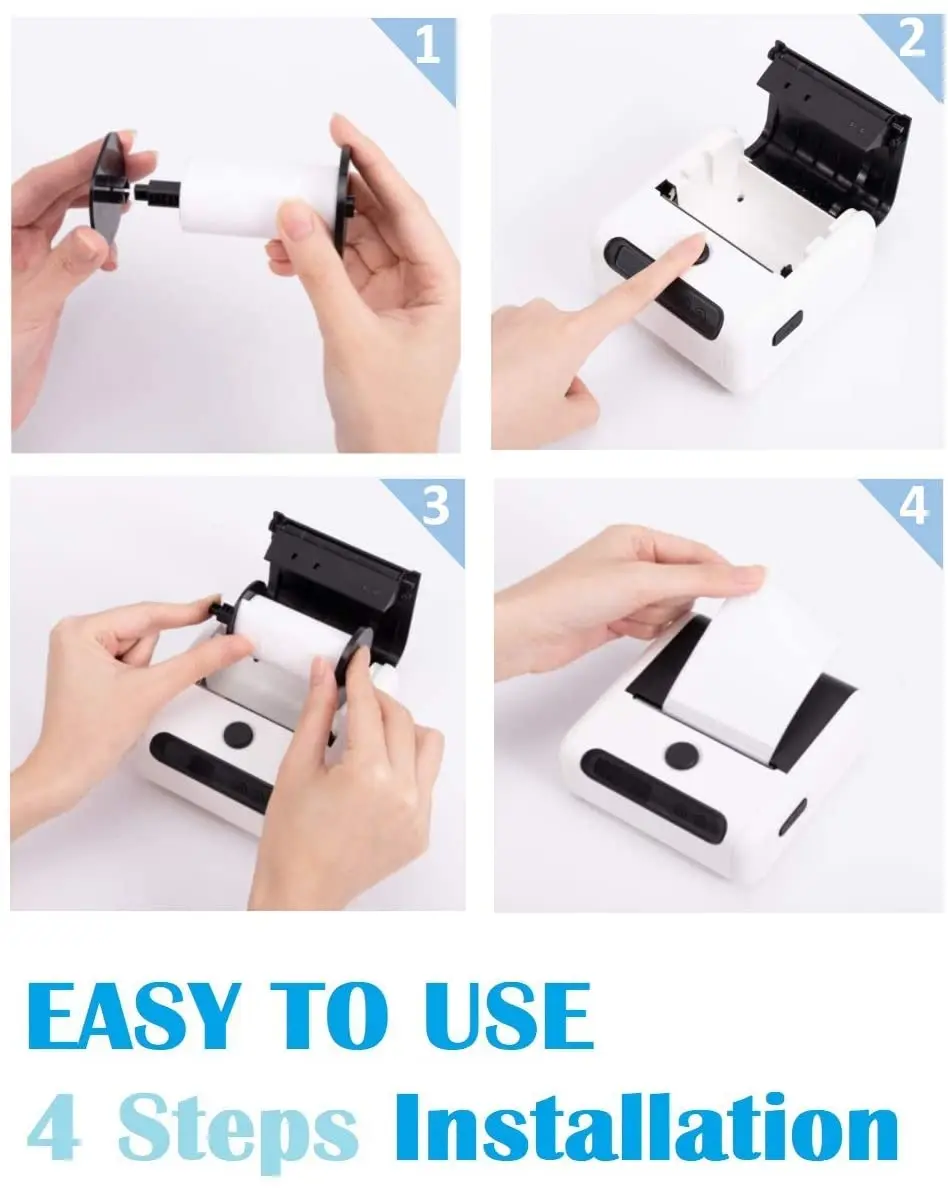 1

2

3

4

EASY TO USE
4 Steps Installation