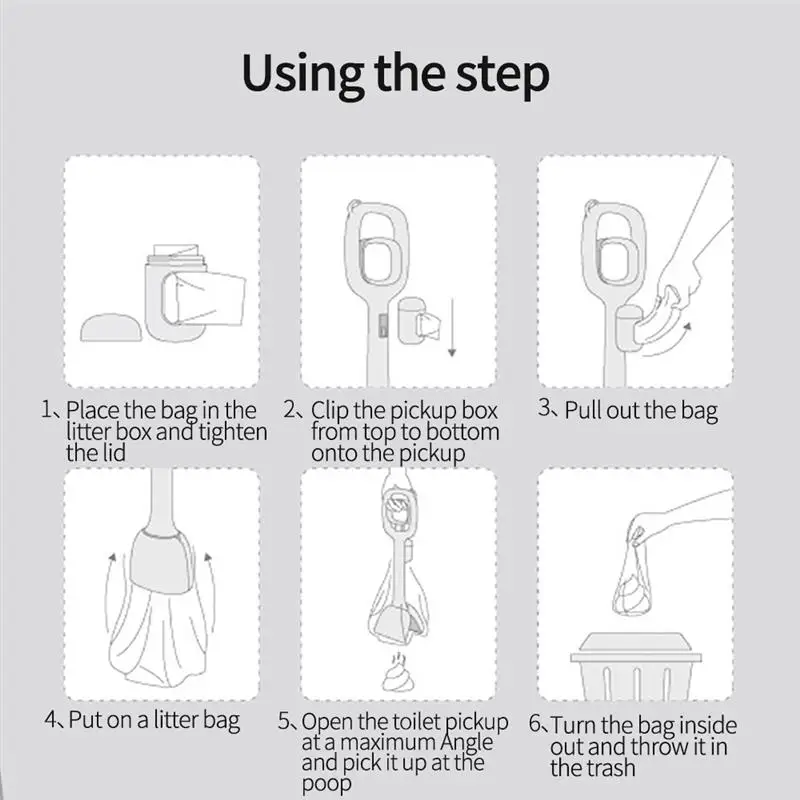 Using the step

1、Place the bag in the litter box and tighten the lid

2、Clip the pickup box from top to bottom onto the pickup

3、Pull out the bag

4、Put on a litter bag

5、Open the toilet pickup at a maximum Angle and pick it up at the poop

6、Turn the bag inside out and throw it in the trash