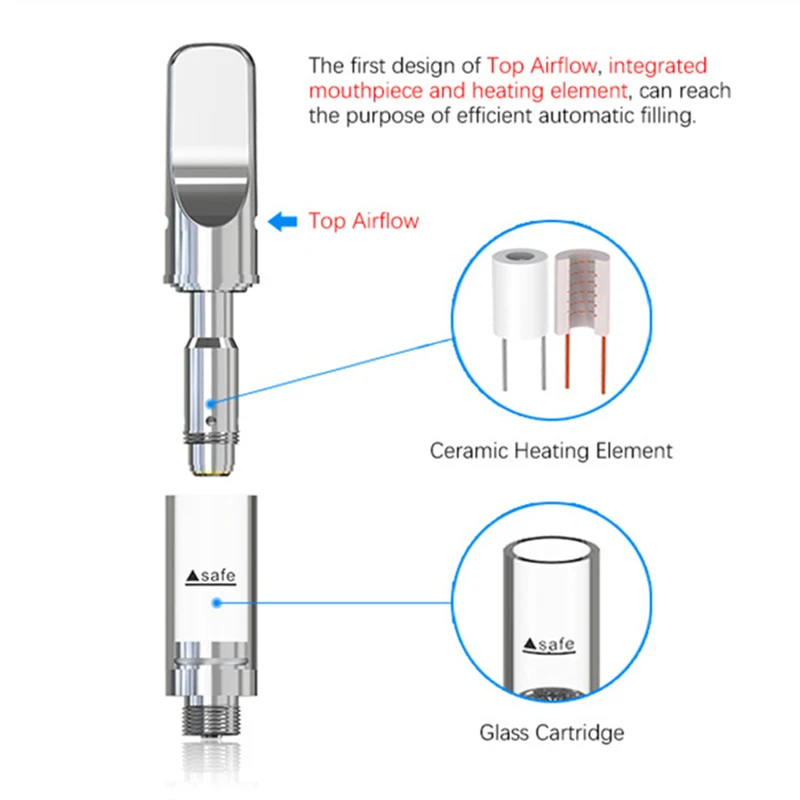 The first design of Top Airflow, integrated mouthpiece and heating element, can reach the purpose of efficient automatic filling.

Top Airflow

Ceramic Heating Element

▲safe

▲safe

Glass Cartridge