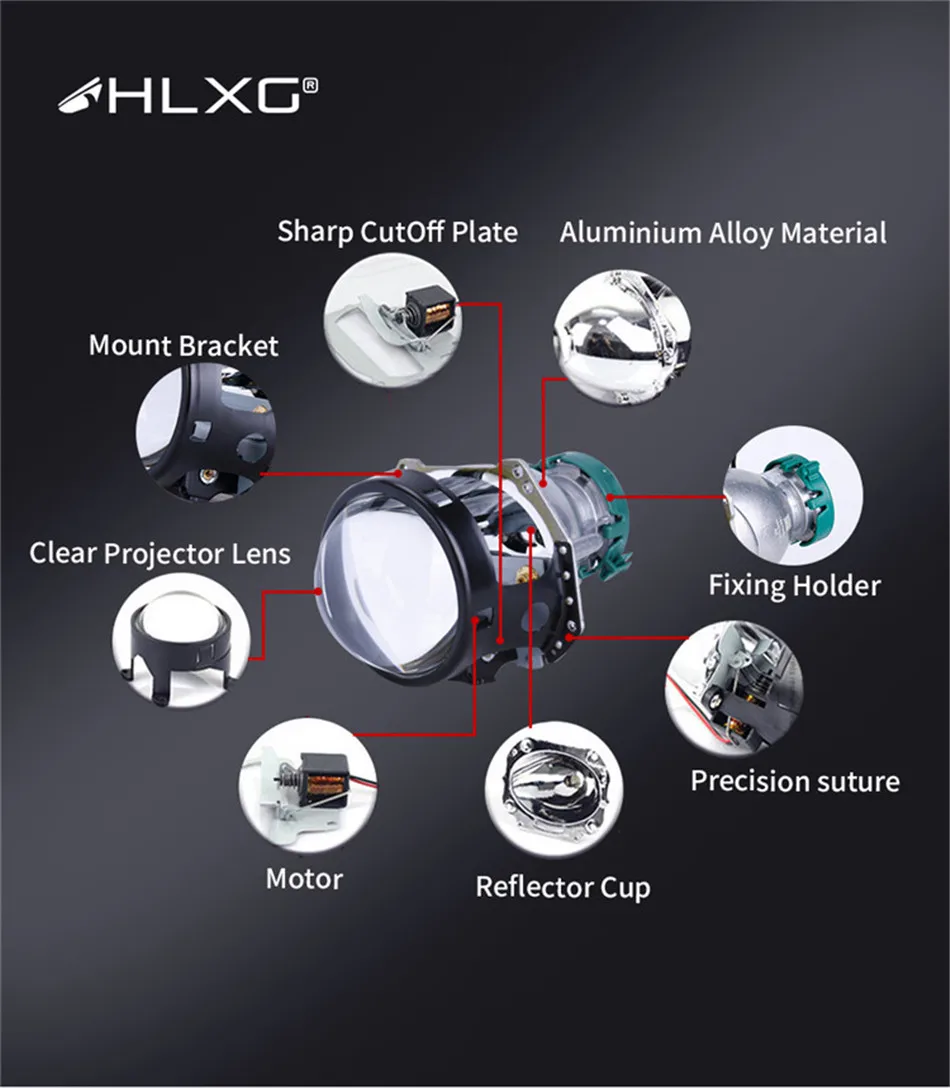 HLXG®

Sharp CutOff Plate

Aluminium Alloy Material

Mount Bracket

Clear Projector Lens

Fixing Holder

Precision suture

Motor

Reflector Cup