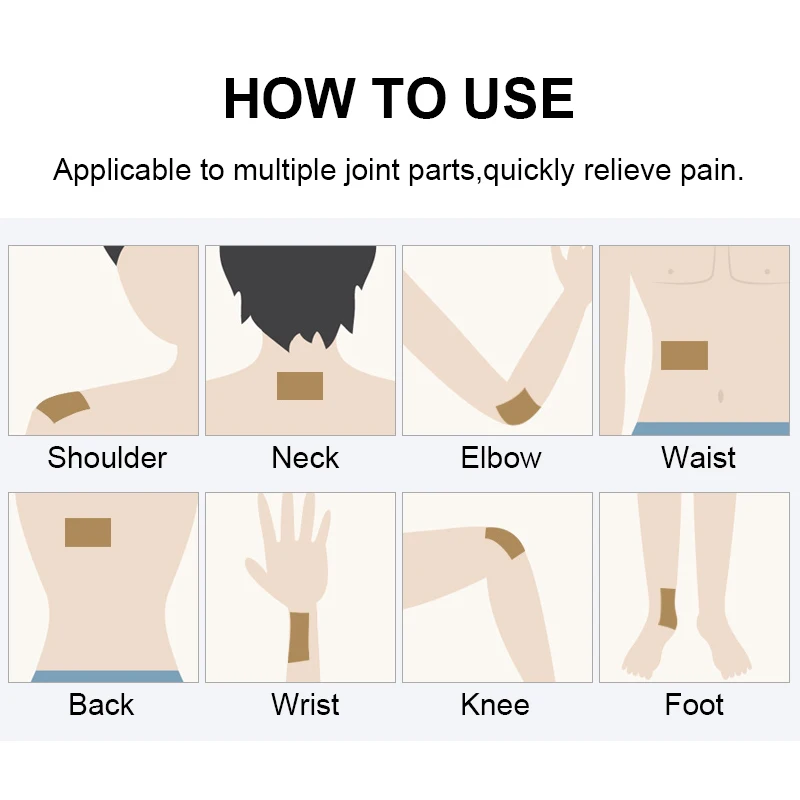 HOW TO USE

Applicable to multiple joint parts,quickly relieve pain.

Shoulder

Neck

Elbow

Waist

Back

Wrist

Knee

Foot