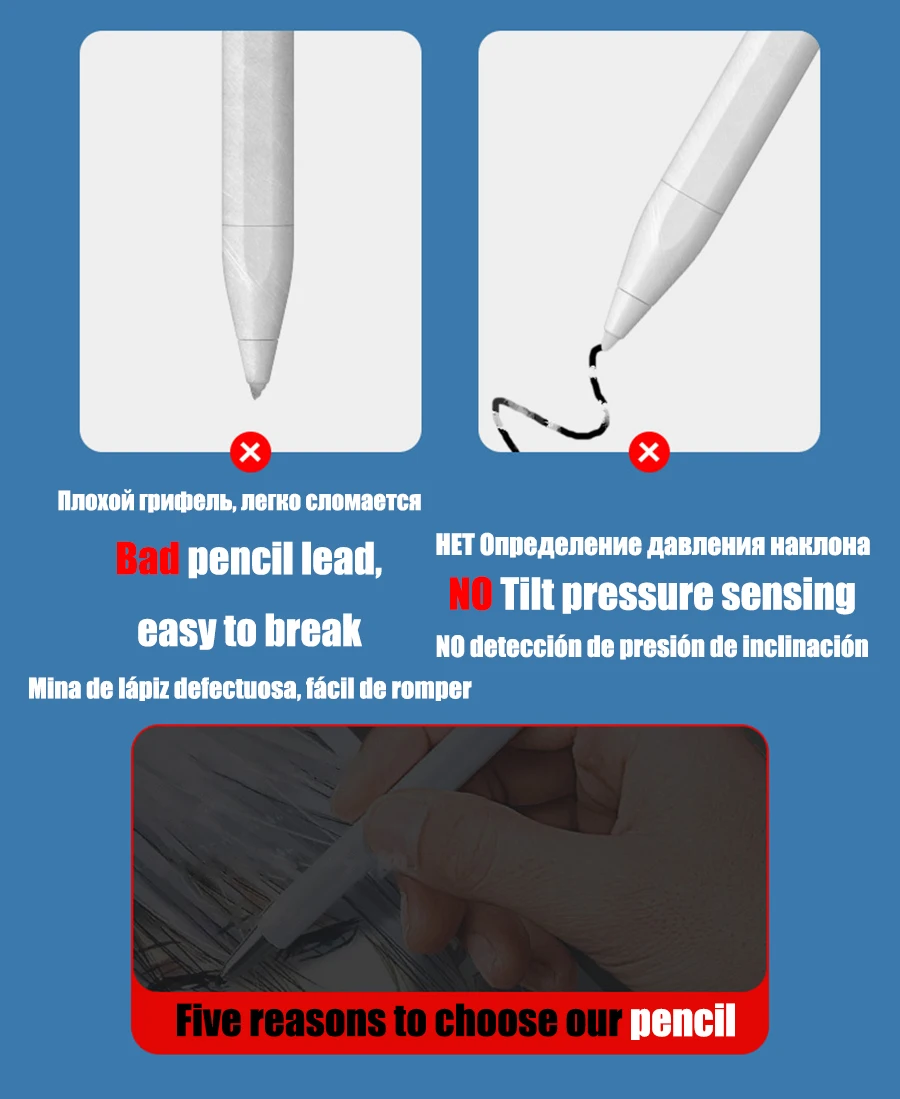 Плохой грифель, легко сломается

Bad pencil lead, easy to break

Mina de lápiz defectuosa, fácil de romper

НЕТ Определение давления наклона

NO Tilt pressure sensing

NO detección de presión de inclinación

Five reasons to choose our pencil