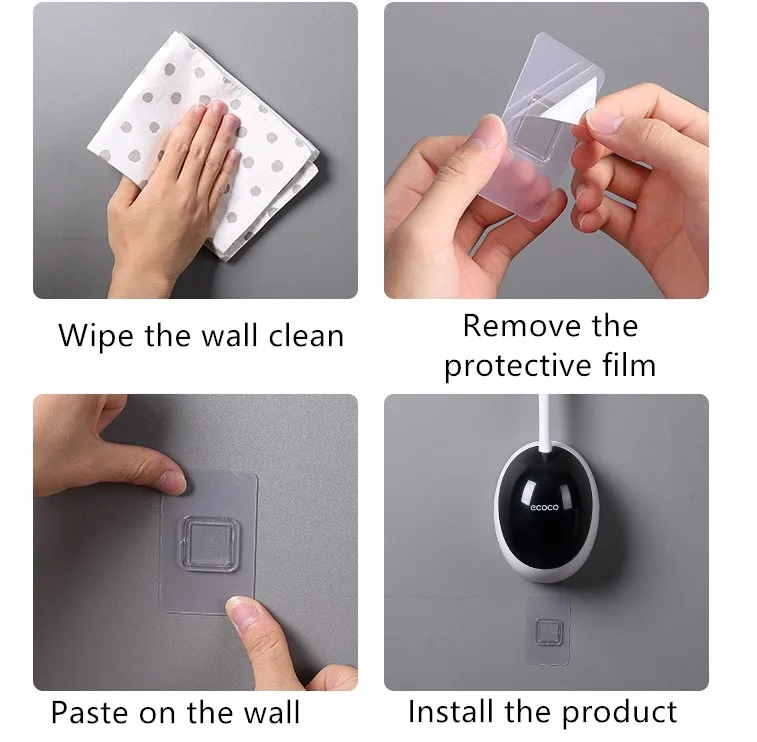 Wipe the wall clean

Remove the protective film

Paste on the wall

ecoco

Install the product