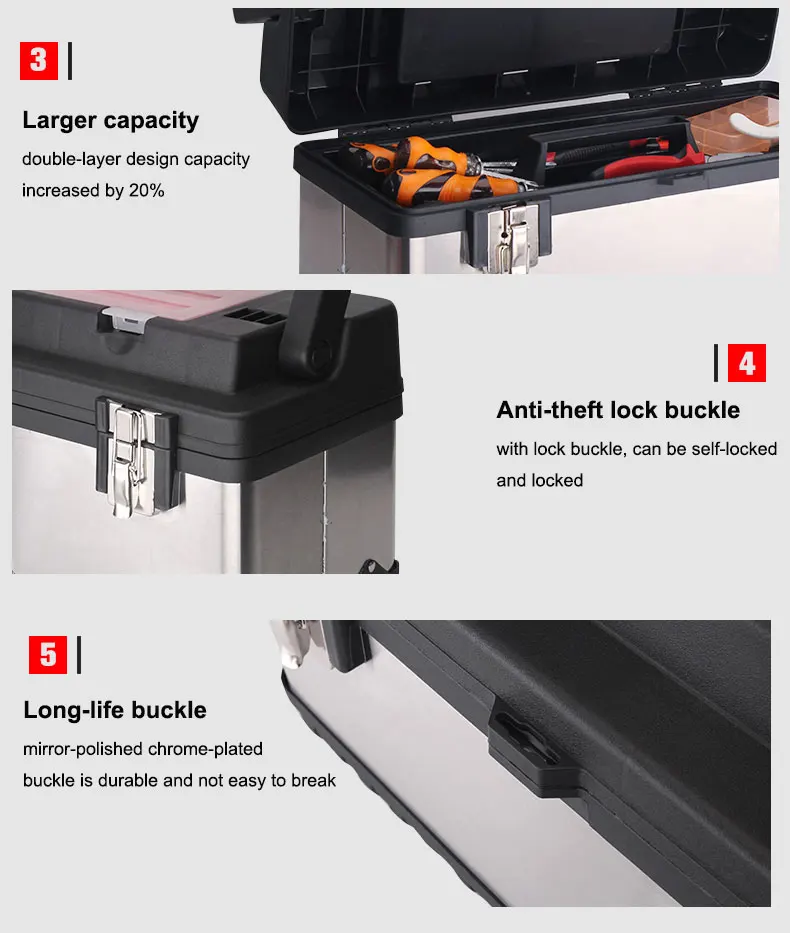 3

Larger capacity

double-layer design capacity increased by 20%

4

Anti-theft lock buckle

with lock buckle, can be self-locked and locked

5

Long-life buckle

mirror-polished chrome-plated buckle is durable and not easy to break