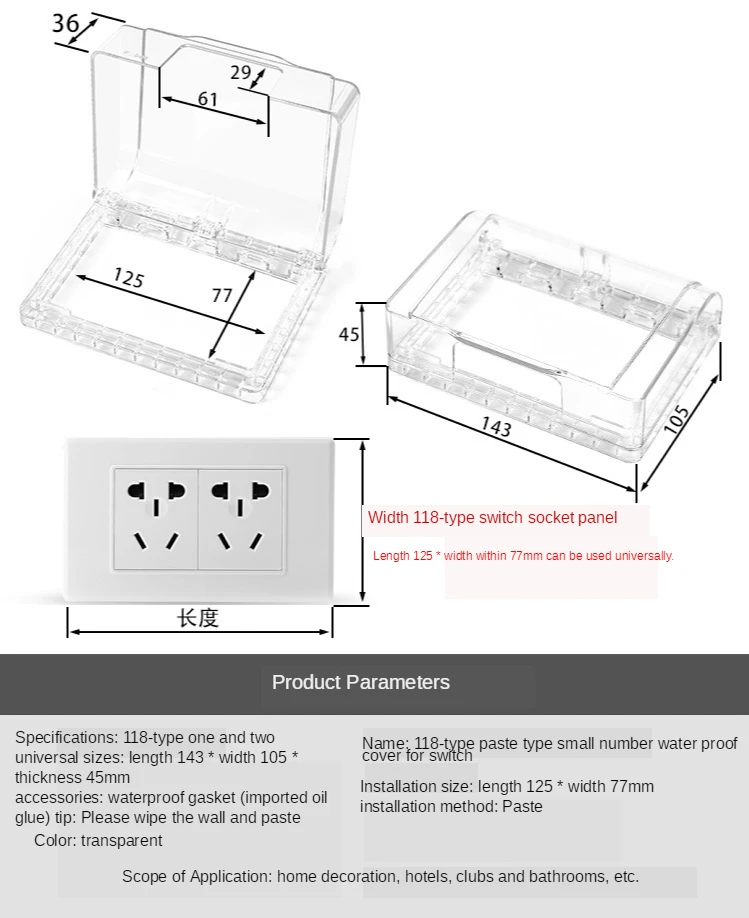 36

29

61

125

77

45

143

105

Width 118-type switch socket panel

Length 125 * width within 77mm can be used universally.

长度

Product Parameters

Specifications: 118-type one and two universal sizes: length 143 * width 105 * thickness 45mm
accessories: waterproof gasket (imported oil glue) tip: Please wipe the wall and paste
Color: transparent

Name: 118-type paste type small number water proof cover for switch

Installation size: length 125 * width 77mm
installation method: Paste

Scope of Application: home decoration, hotels, clubs and bathrooms, etc.