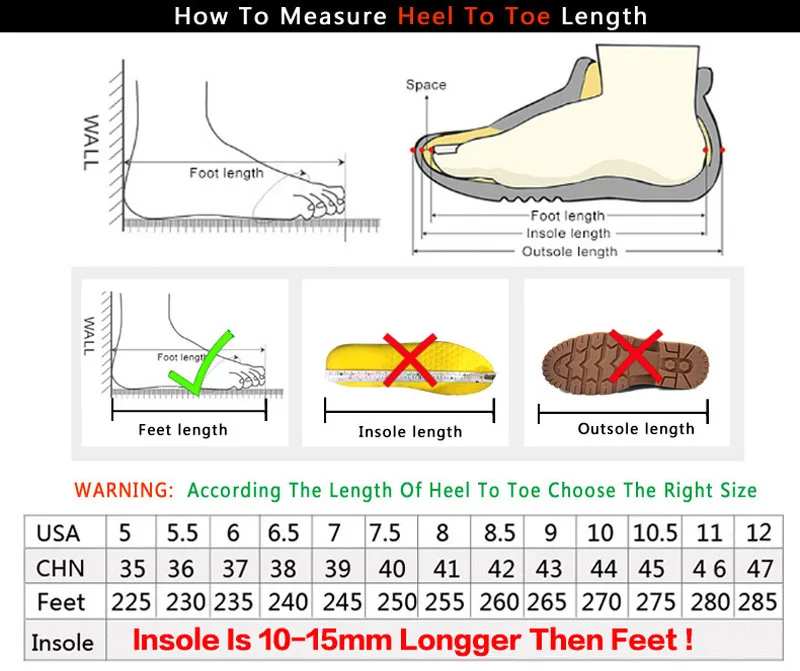 How To Measure Heel To Toe Length

WALL

Foot length

Space

Foot length
Insole length
Outsole length

WALL

Foot length

Feet length

Insole length

Outsole length

WARNING: According The Length Of Heel To Toe Choose The Right Size

| USA | 5 | 5.5 | 6 | 6.5 | 7 | 7.5 | 8 | 8.5 | 9 | 10 | 10.5 | 11 | 12 |
|---|---|---|---|---|---|---|---|---|---|---|---|---|---|
| CHN | 35 | 36 | 37 | 38 | 39 | 40 | 41 | 42 | 43 | 44 | 45 | 4 6 | 47 |
| Feet | 225 | 230 | 235 | 240 | 245 | 250 | 255 | 260 | 265 | 270 | 275 | 280 | 285 |
| Insole | Insole Is 10-15mm Longger Then Feet ! | | | | | | | | | | | | |