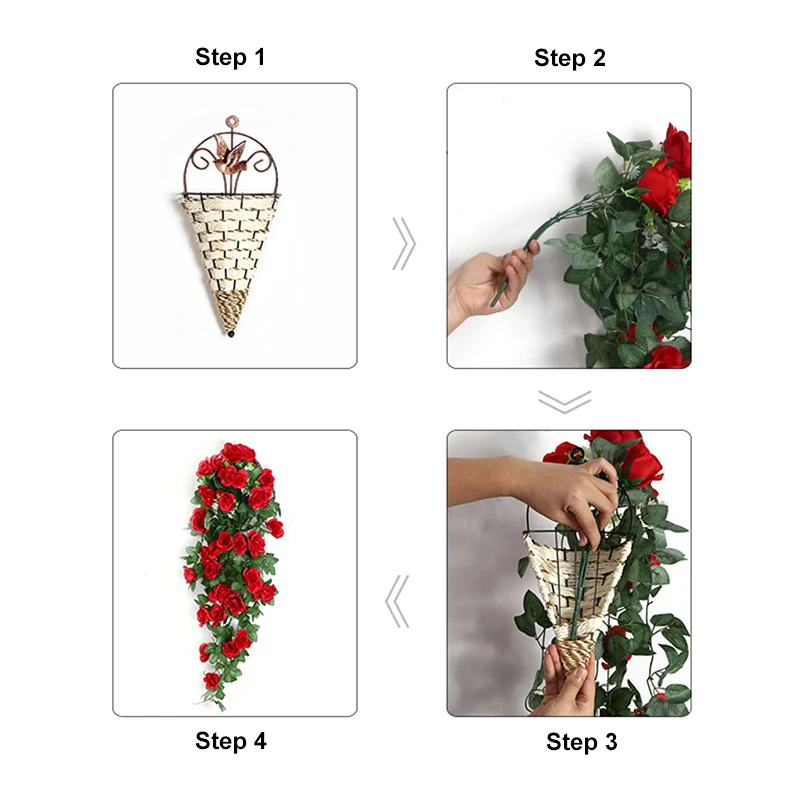 Step 1

Step 2

Step 4

Step 3