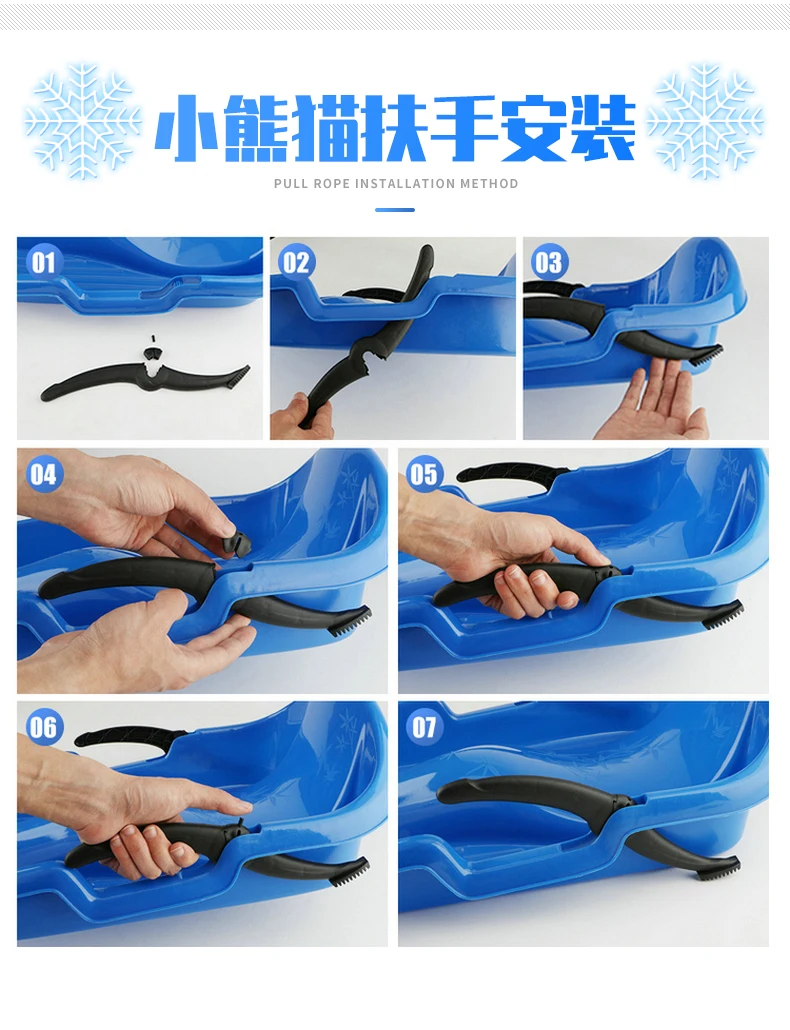 小熊猫扶手安装

PULL ROPE INSTALLATION METHOD

01

02

03

04

05

06

07