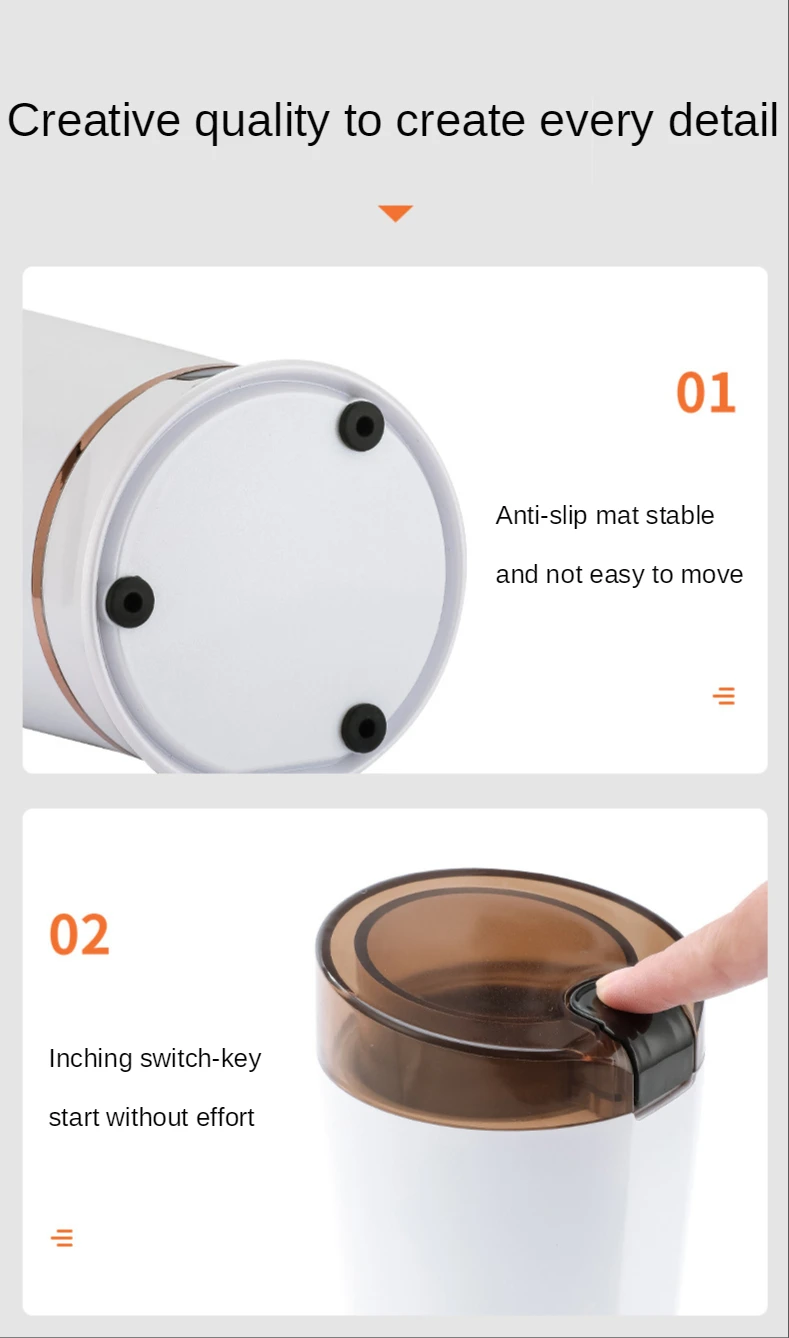 Creative quality to create every detail

01

Anti-slip mat stable

and not easy to move

02

Inching switch-key

start without effort