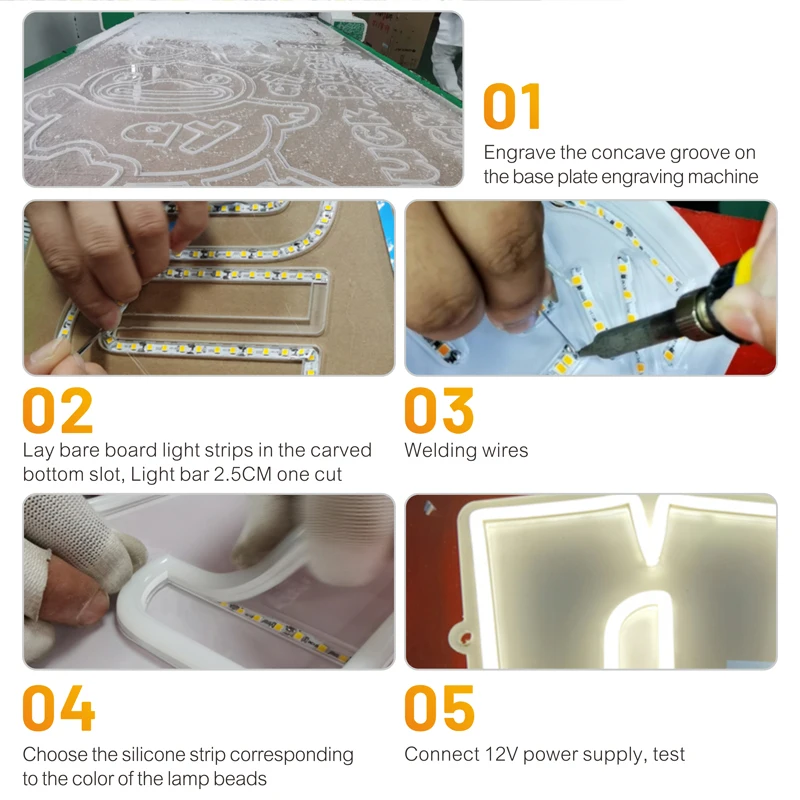 01
Engrave the concave groove on the base plate engraving machine

02
Lay bare board light strips in the carved bottom slot, Light bar 2.5CM one cut

03
Welding wires

04
Choose the silicone strip corresponding to the color of the lamp beads

05
Connect 12V power supply, test