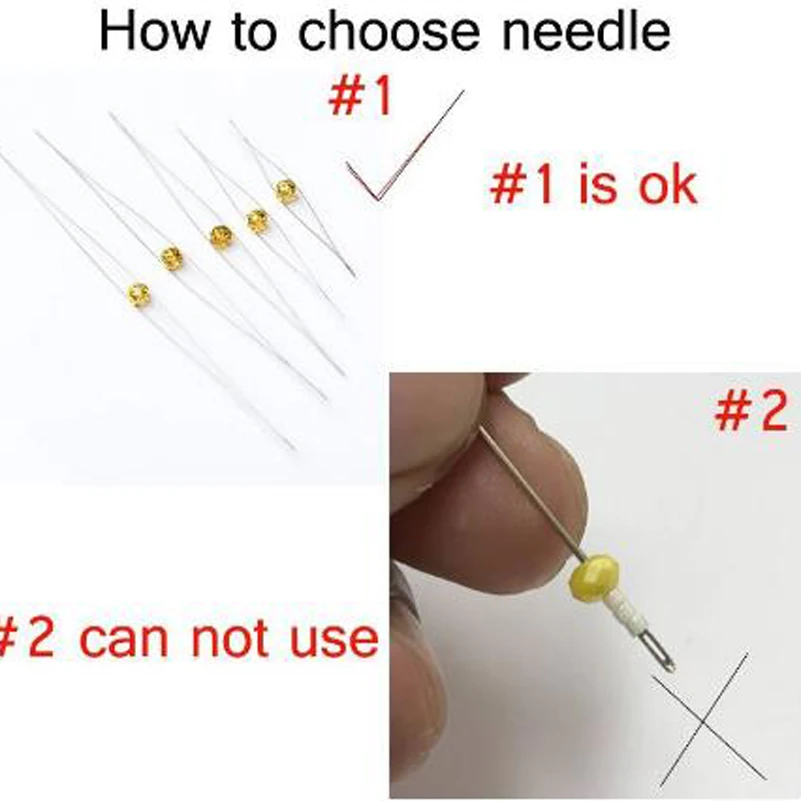 How to choose needle

#1

#1 is ok

#2

#2 can not use