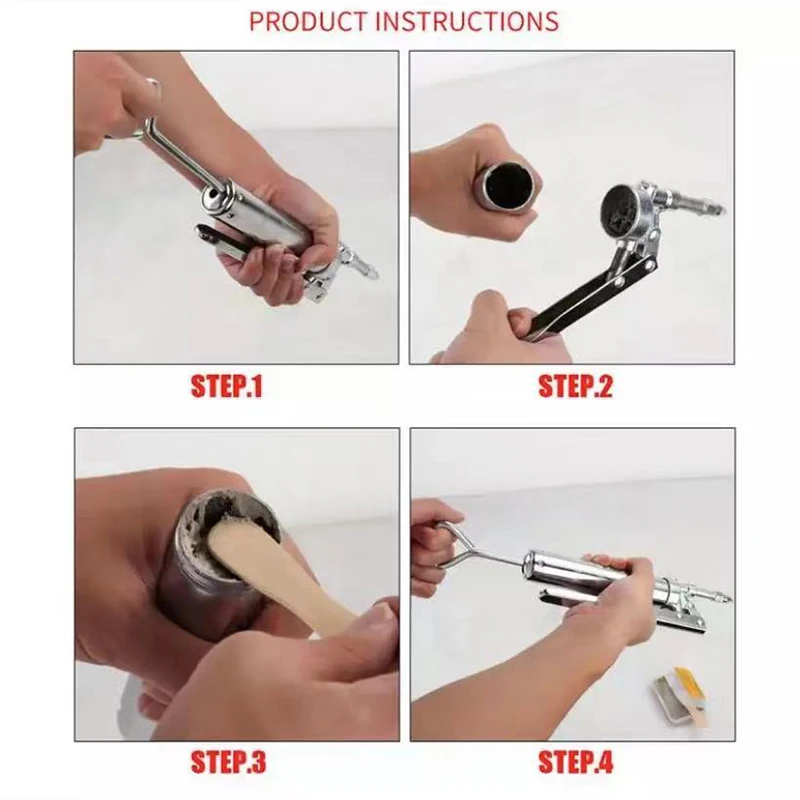 PRODUCT INSTRUCTIONS

STEP.1

STEP.2

STEP.3

STEP.4