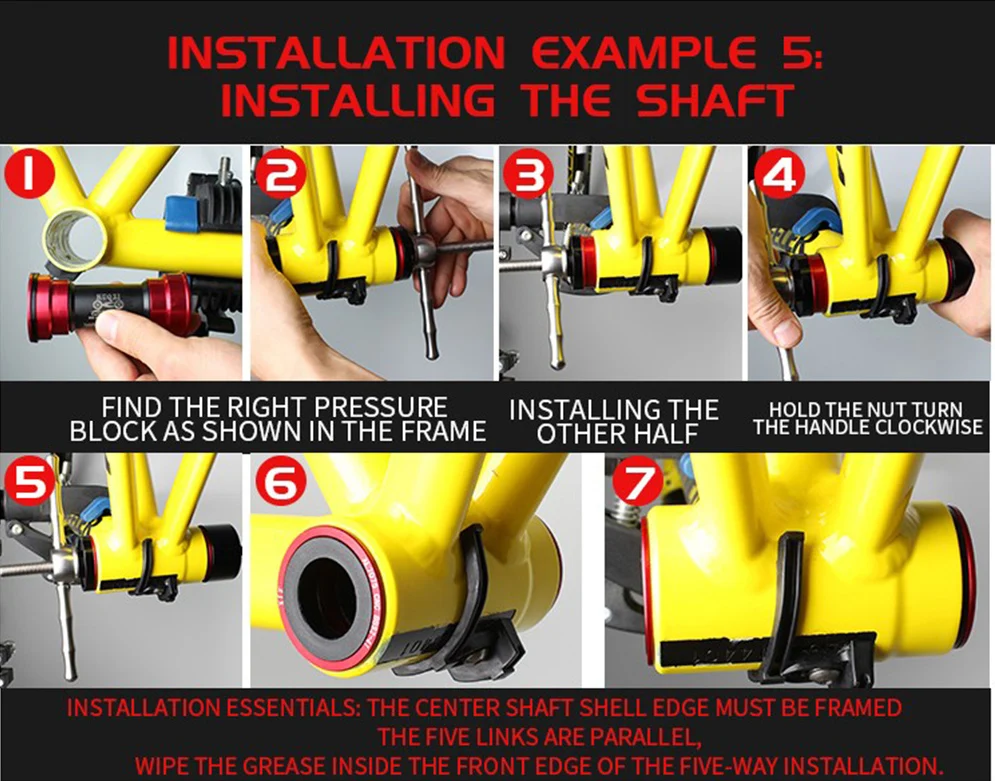 INSTALLATION EXAMPLE 5:
INSTALLING THE SHAFT

1

2

3

4

FIND THE RIGHT PRESSURE BLOCK AS SHOWN IN THE FRAME

INSTALLING THE OTHER HALF

HOLD THE NUT TURN THE HANDLE CLOCKWISE

5

6

7

INSTALLATION ESSENTIALS: THE CENTER SHAFT SHELL EDGE MUST BE FRAMED
THE FIVE LINKS ARE PARALLEL,
WIPE THE GREASE INSIDE THE FRONT EDGE OF THE FIVE-WAY INSTALLATION.