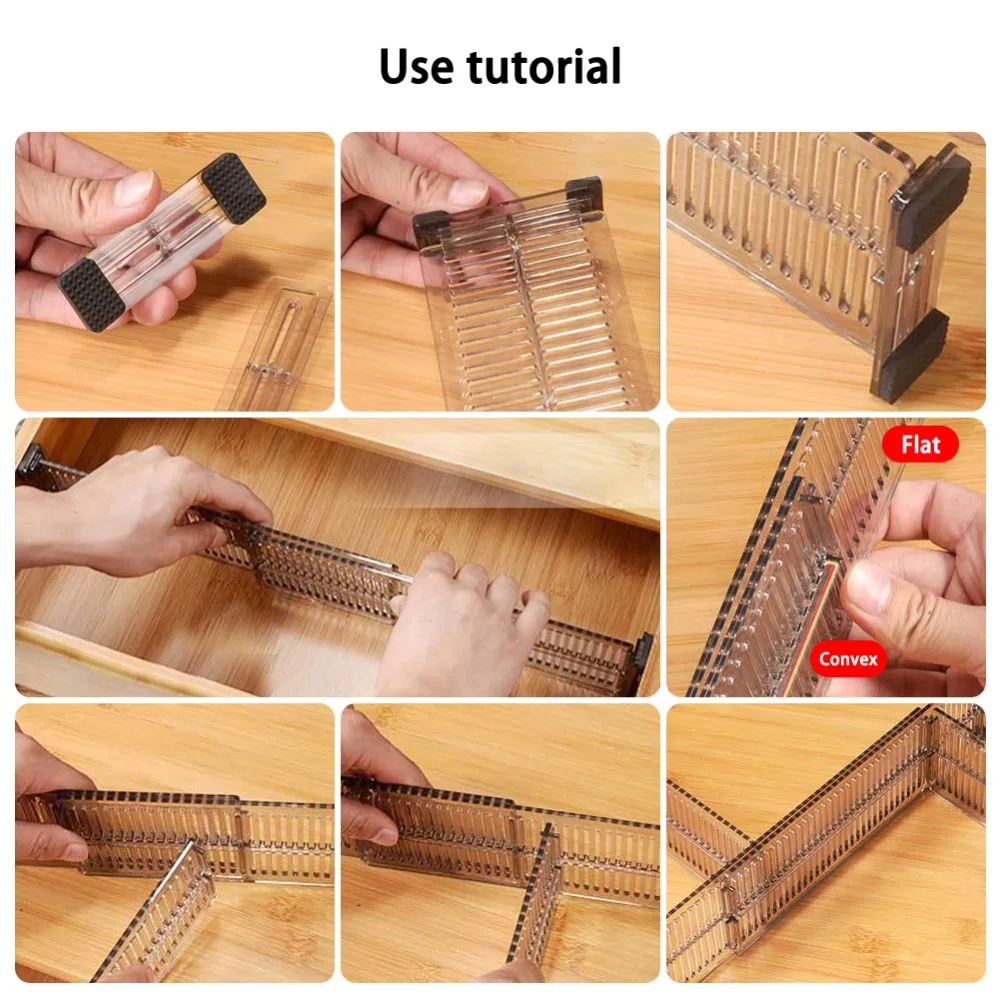 Use tutorial

Flat

Convex