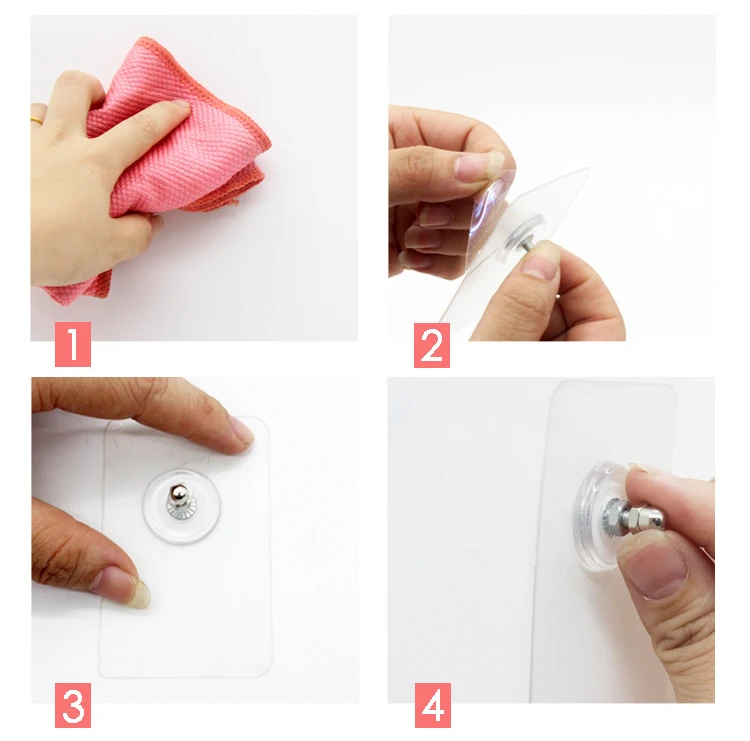 1

2

3

4