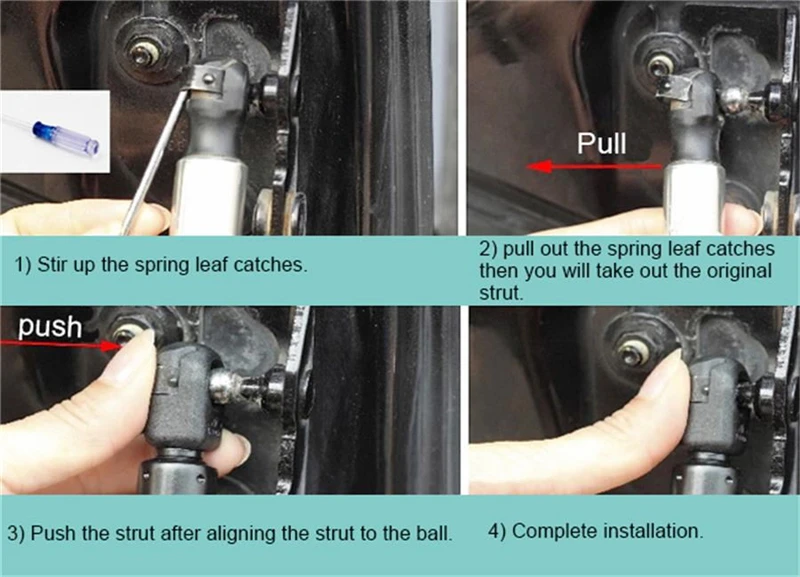 Pull

1) Stir up the spring leaf catches.

2) pull out the spring leaf catches then you will take out the original strut.

push

3) Push the strut after aligning the strut to the ball.

4) Complete installation.