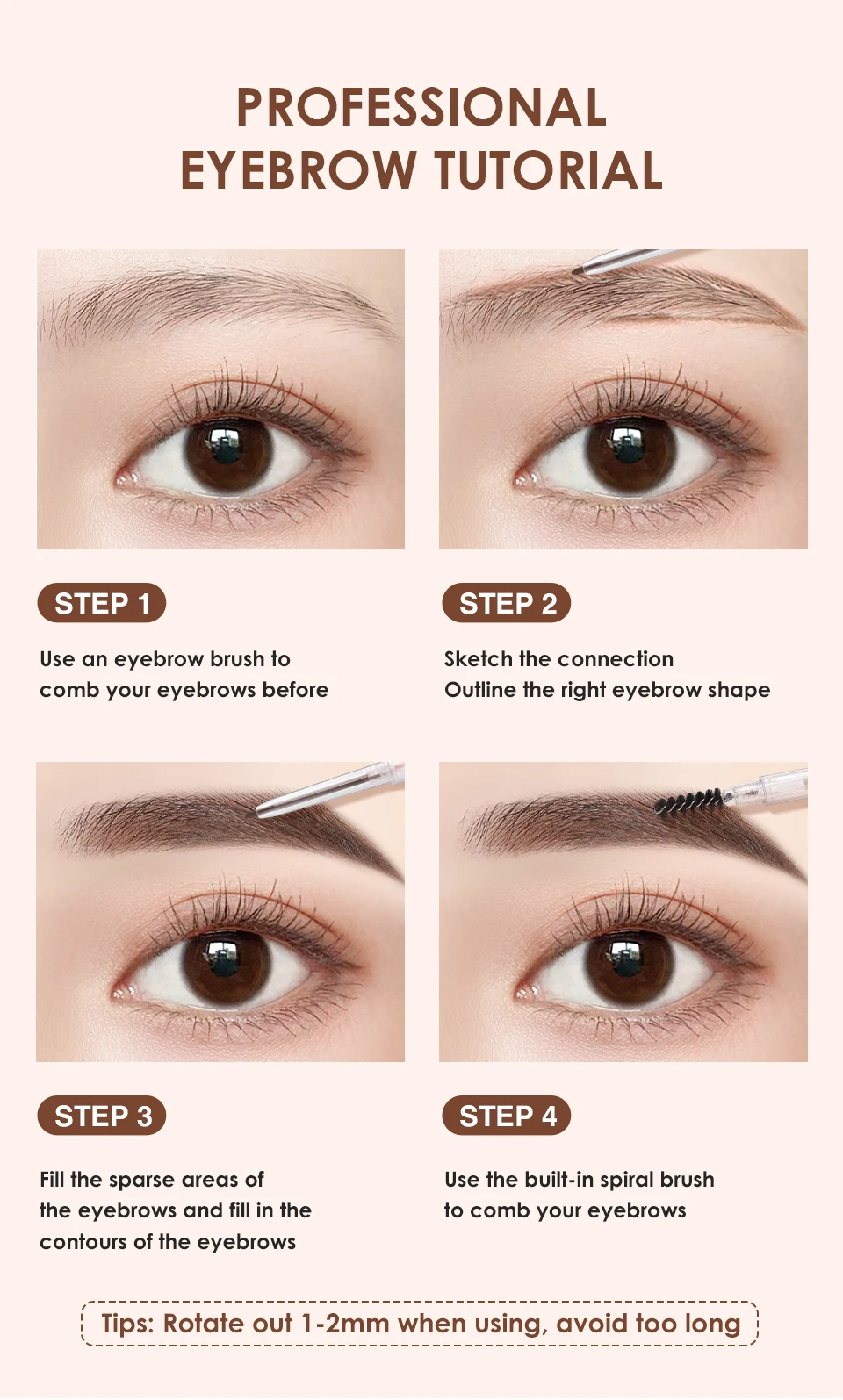 PROFESSIONAL EYEBROW TUTORIAL

STEP 1

Use an eyebrow brush to comb your eyebrows before

STEP 2

Sketch the connection
Outline the right eyebrow shape

STEP 3

Fill the sparse areas of the eyebrows and fill in the contours of the eyebrows

STEP 4

Use the built-in spiral brush to comb your eyebrows

Tips: Rotate out 1-2mm when using, avoid too long