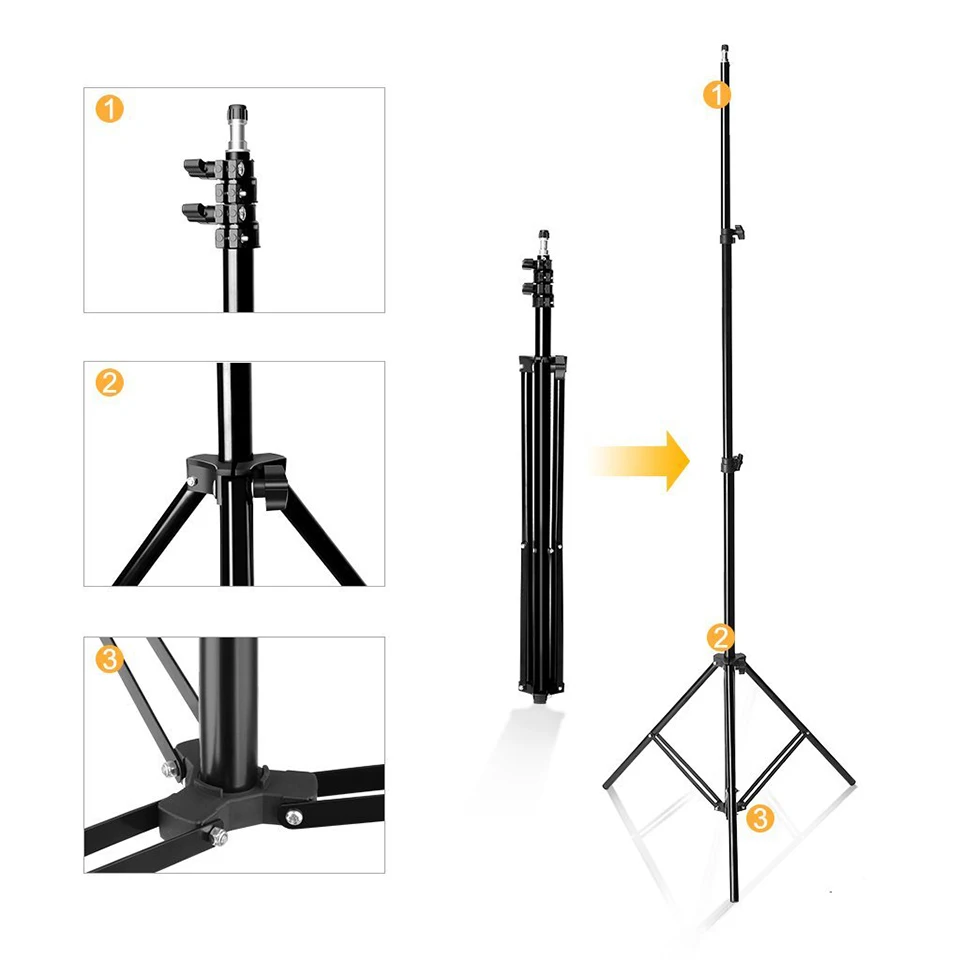 1
2
3
1
2
3