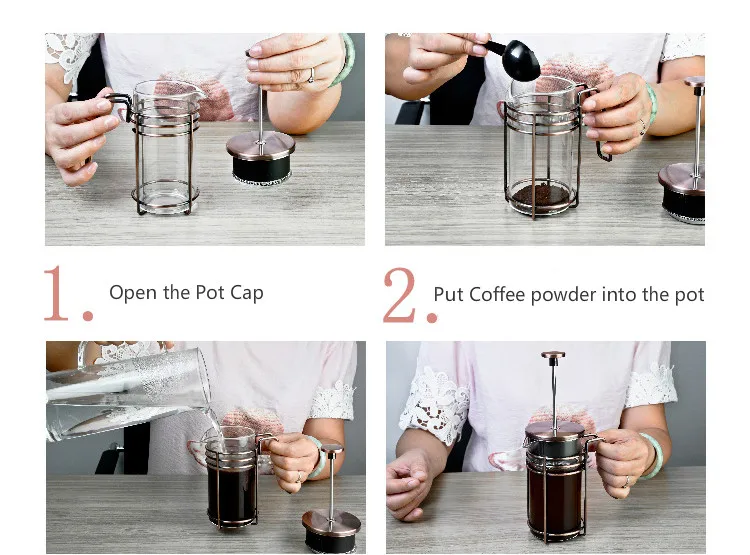 1. Open the Pot Cap

2. Put Coffee powder into the pot