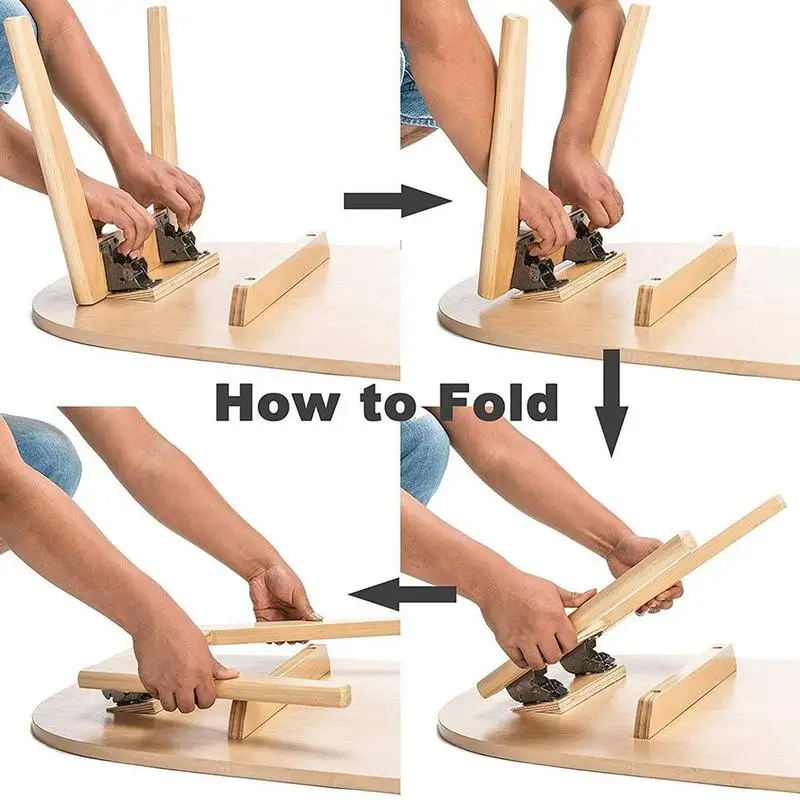 How to Fold